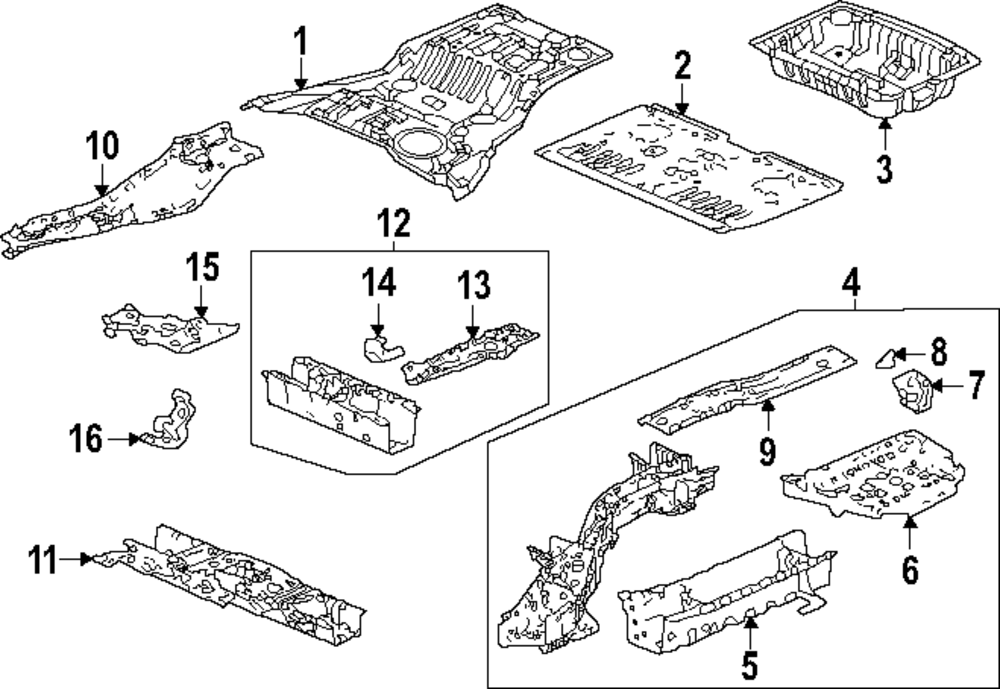 1
2
3
10
12
15
14
13
4
8
7
9
16
6
11
5