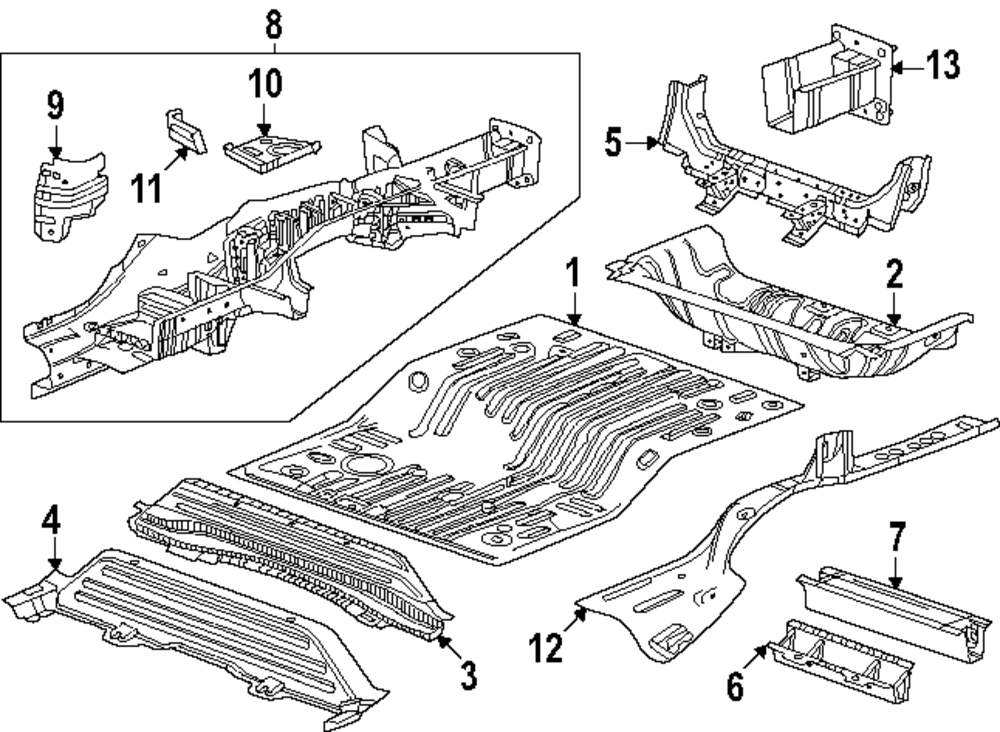 8
9
10
11
13
5
1
2
4
3
12
7
6