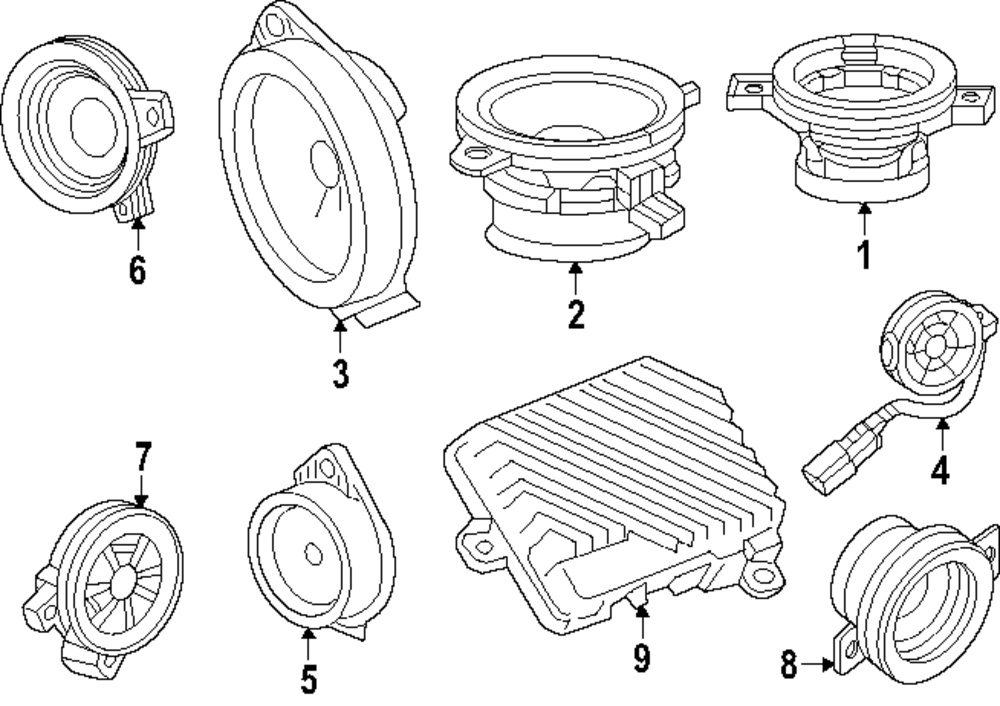 6
3
2
1
4
7
5
9
8