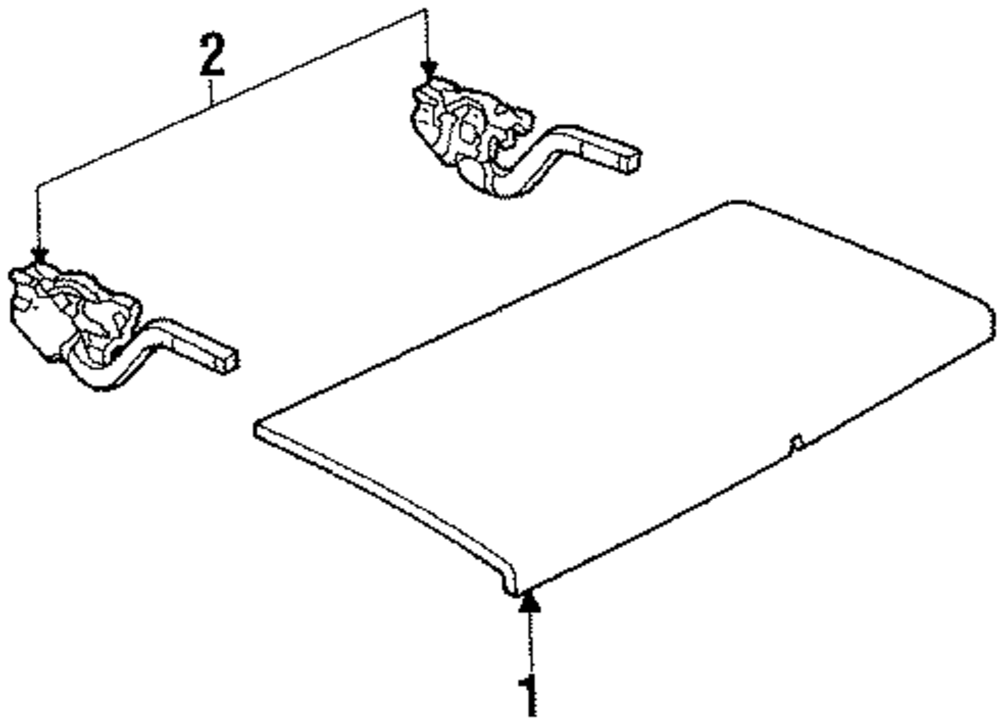 2

1