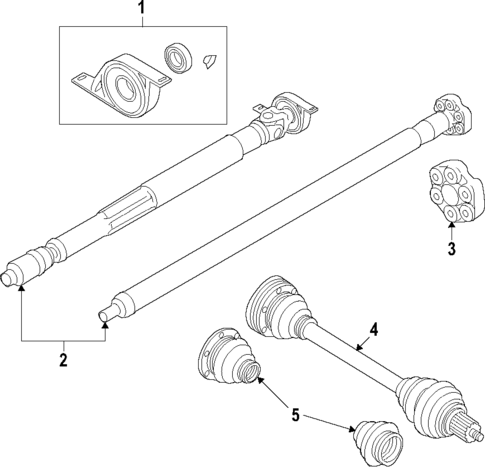 1
3
2
4
5