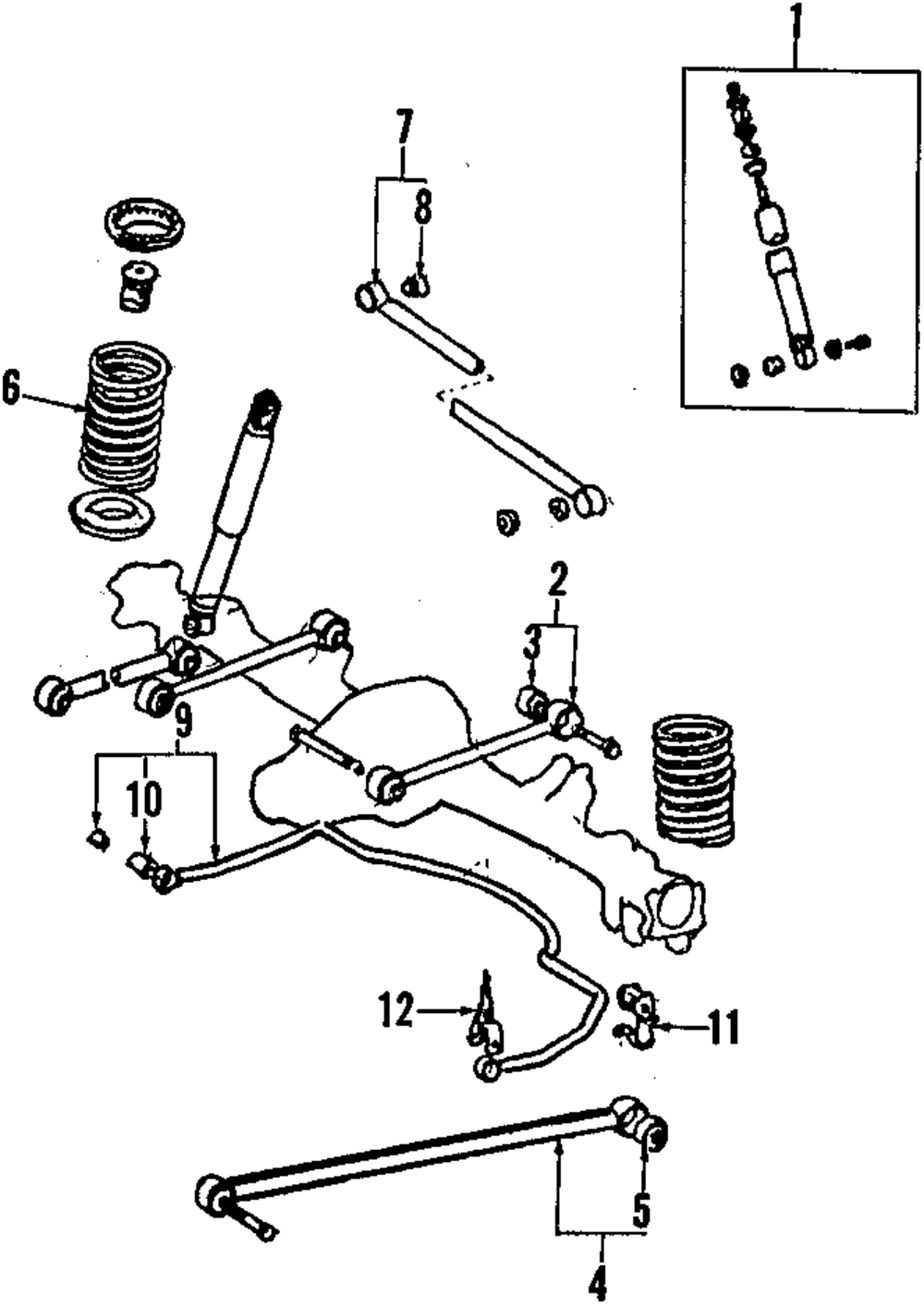 1
7
8
6
2
3
9
10
12
11
5
4