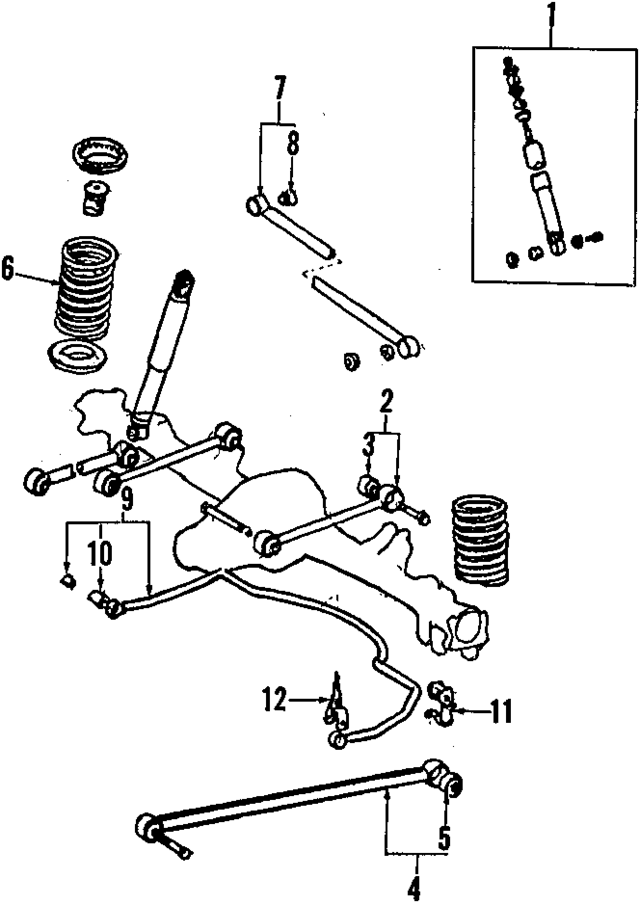 1
7
8
6
2
3
9
10
12
11
5
4