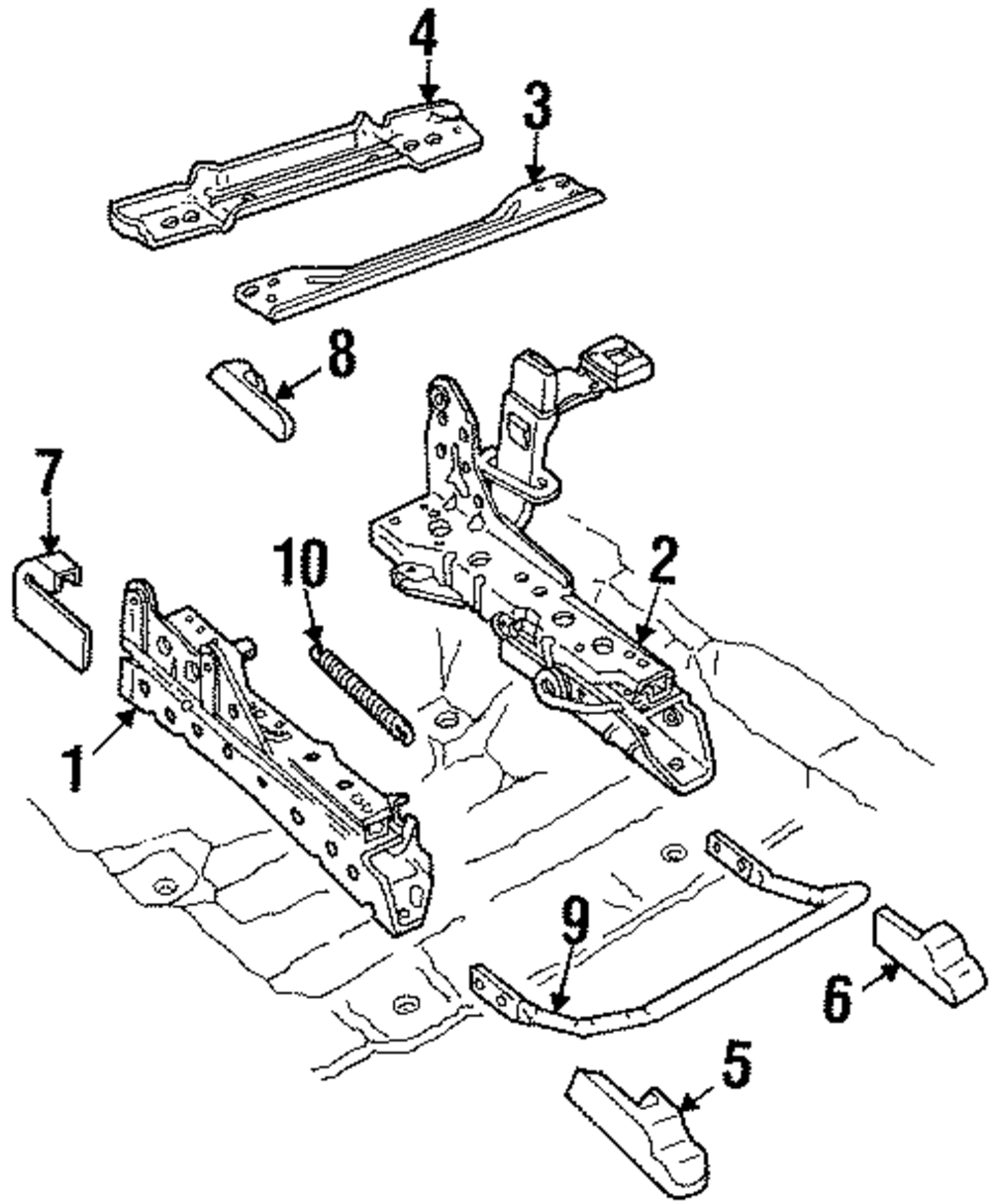 4
3
8
7
10
2
1
9
6
5