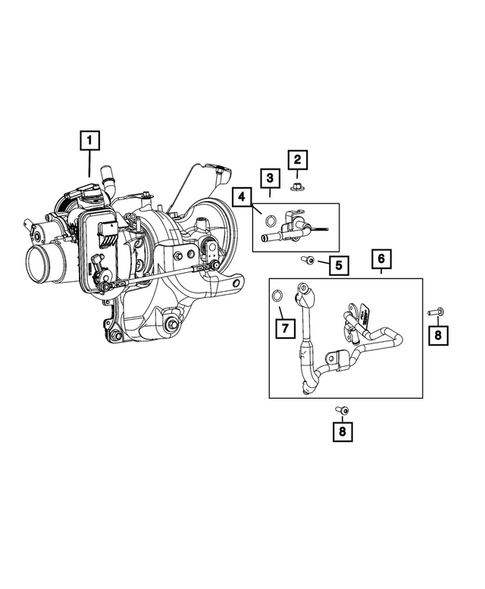 1
2
3
4
5
6
7
8
8