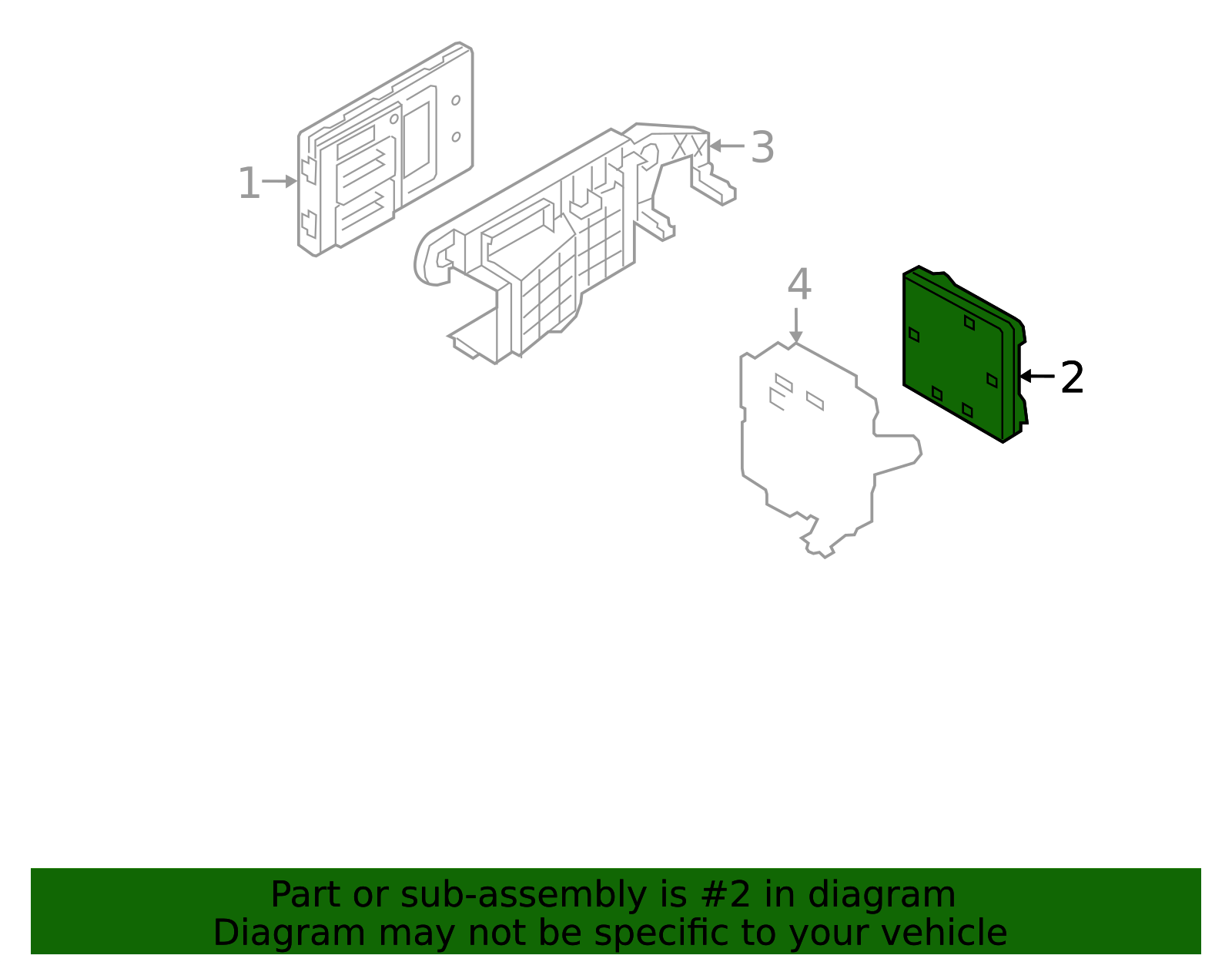 1

3

4

2

Part or sub-assembly is #2 in diagram
Diagram may not be specific to your vehicle