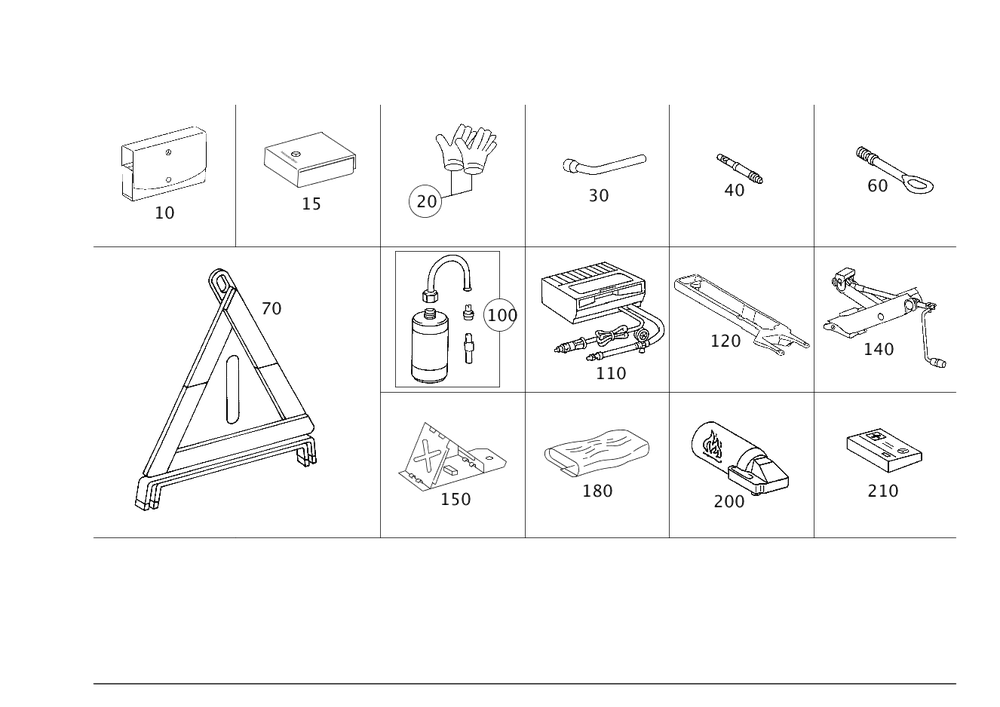 10

15

20

30

40

60

70

100

110

120

140

150

180

200

210