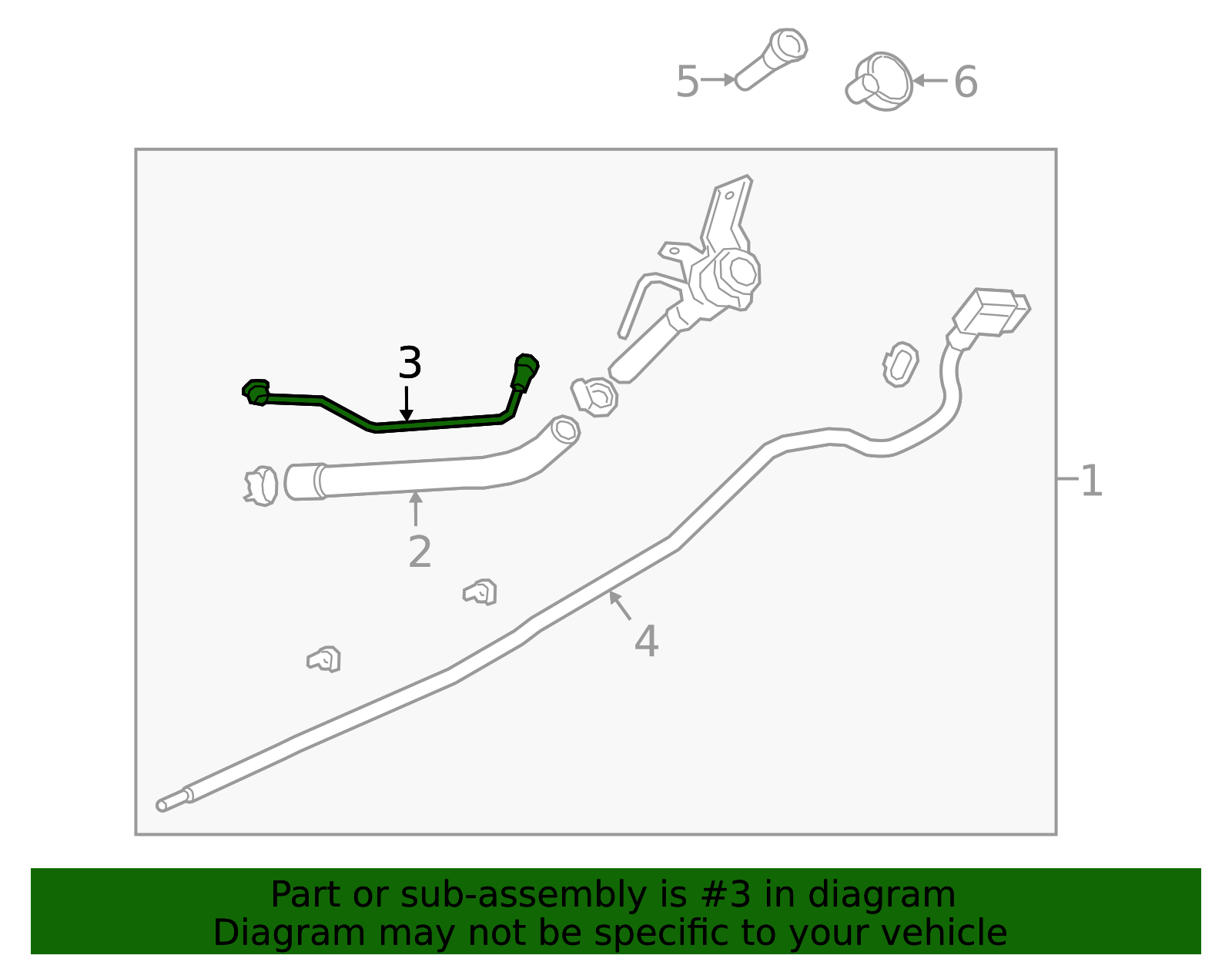 5
6
3
1
2
4

Part or sub-assembly is #3 in diagram
Diagram may not be specific to your vehicle