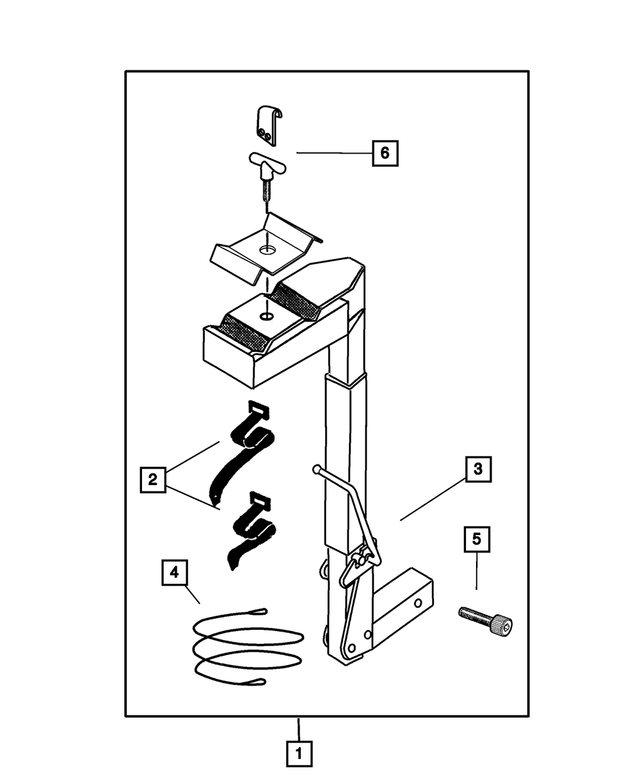 6

2

3

5

4

1