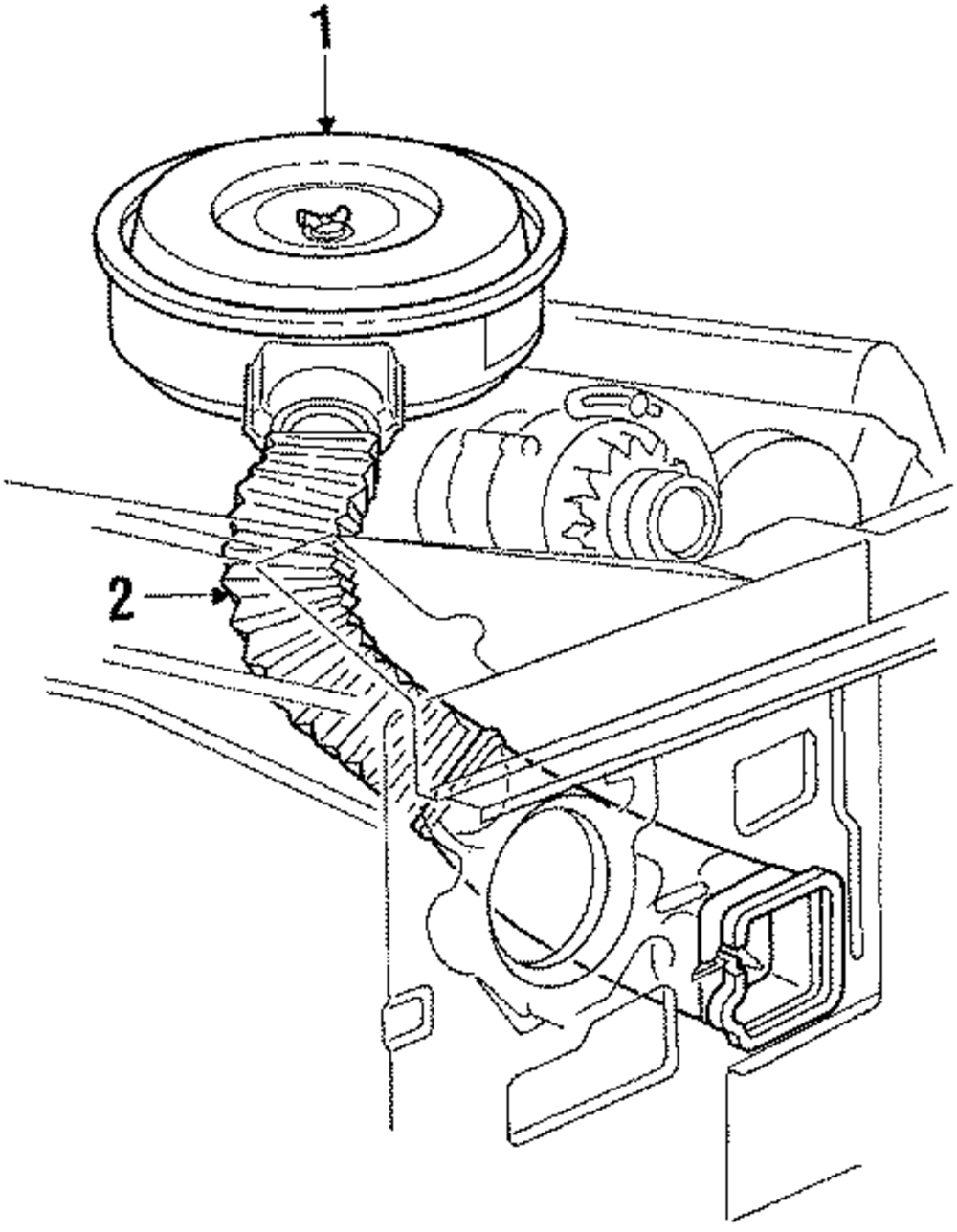 1

2