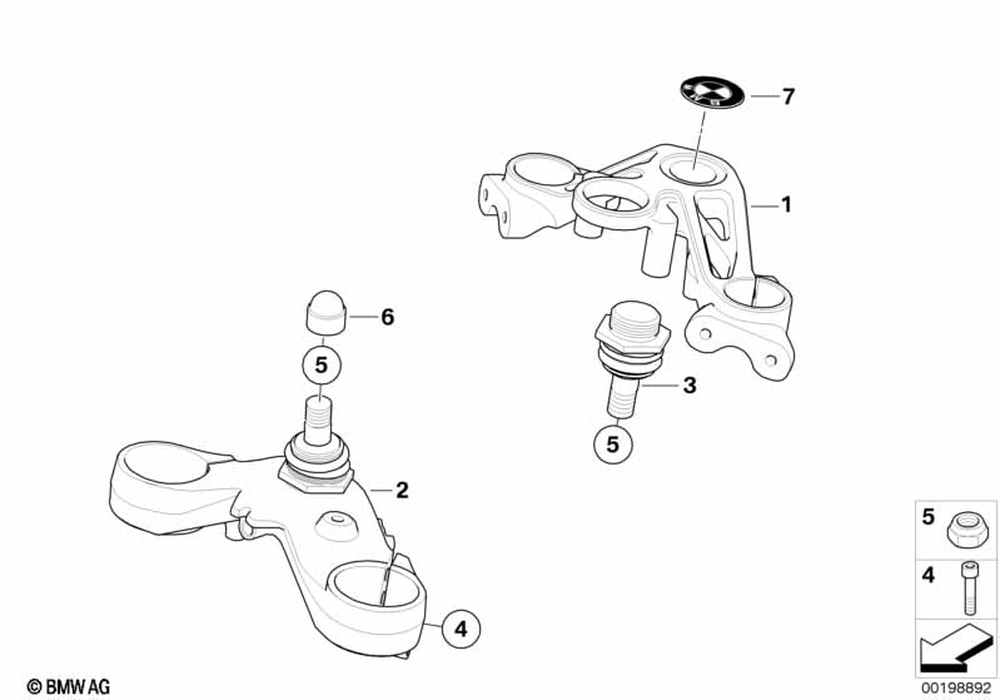 7
1
6
5
3
5
2
4
5
4
© BMW AG
00198892