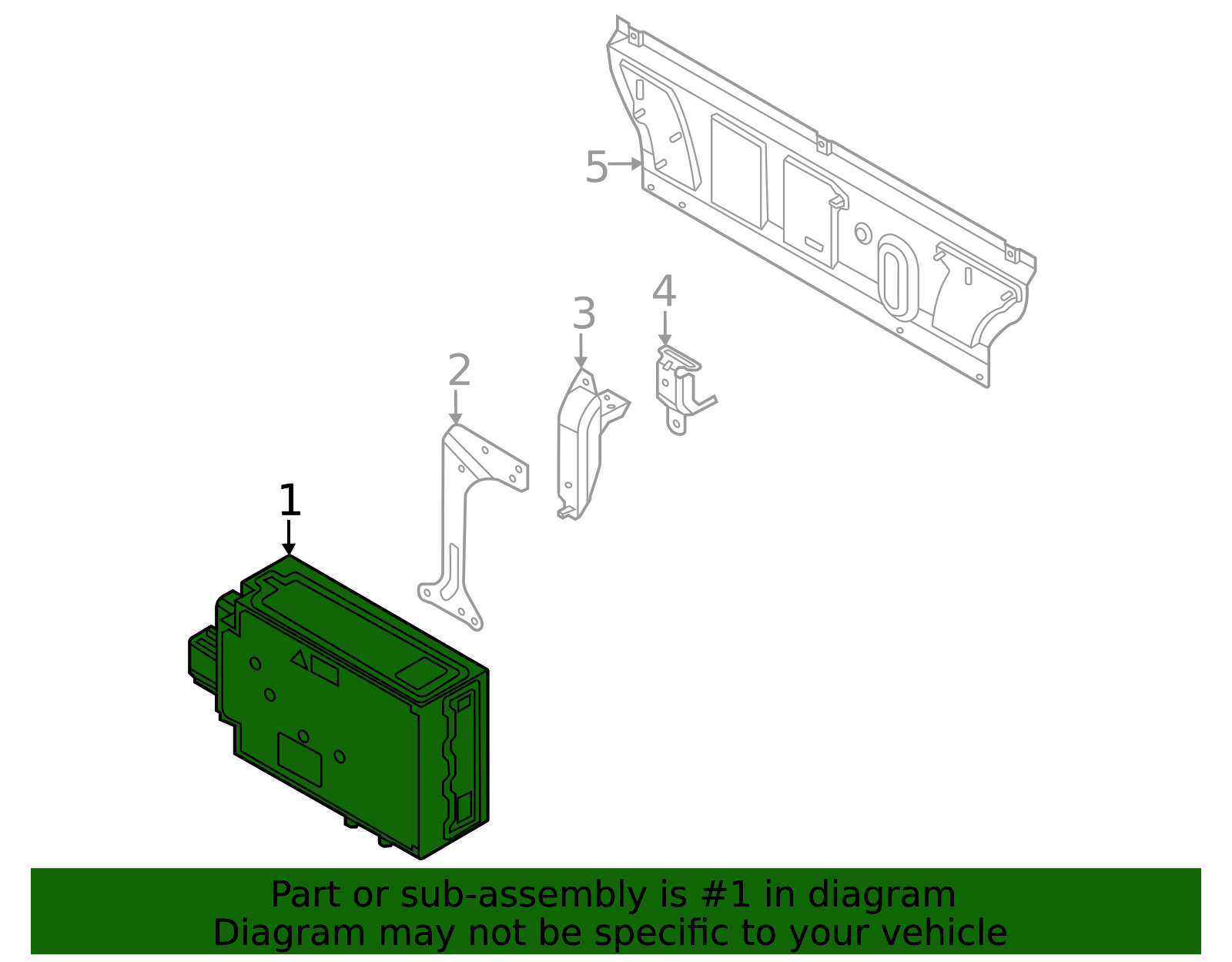 5

4

3

2

1

Part or sub-assembly is #1 in diagram
Diagram may not be specific to your vehicle