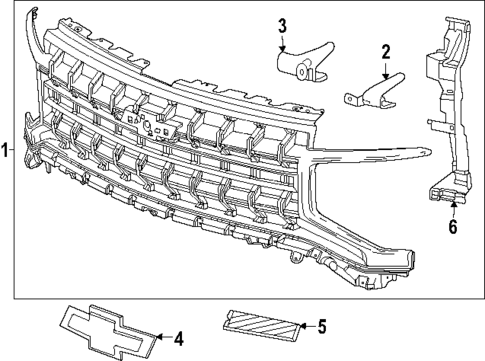 3
2
1
6
4
5