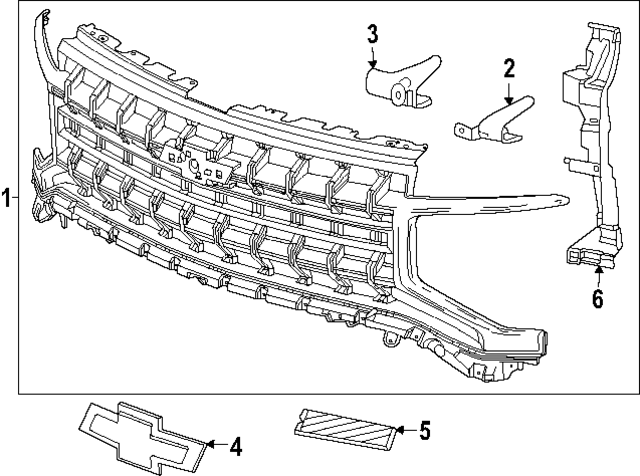 3
2
1
6
4
5