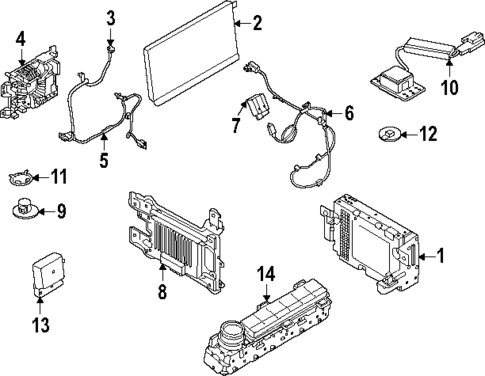 3
2
4
10
6
7
12
5
11
9
1
8
14
13