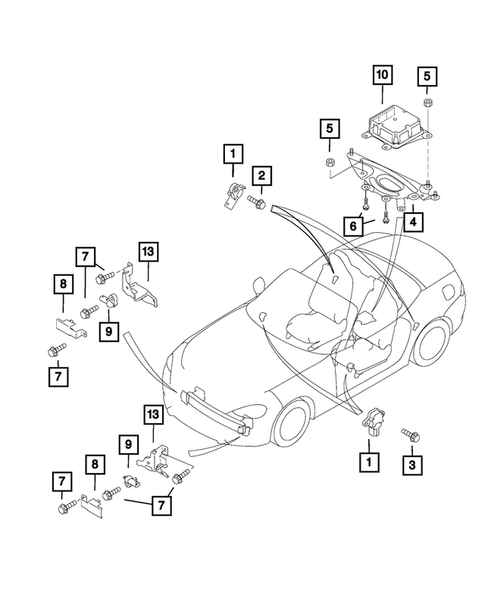 10
5
5
1
2
6
4
7
13
8
9
7
13
9
8
7
7
1
3