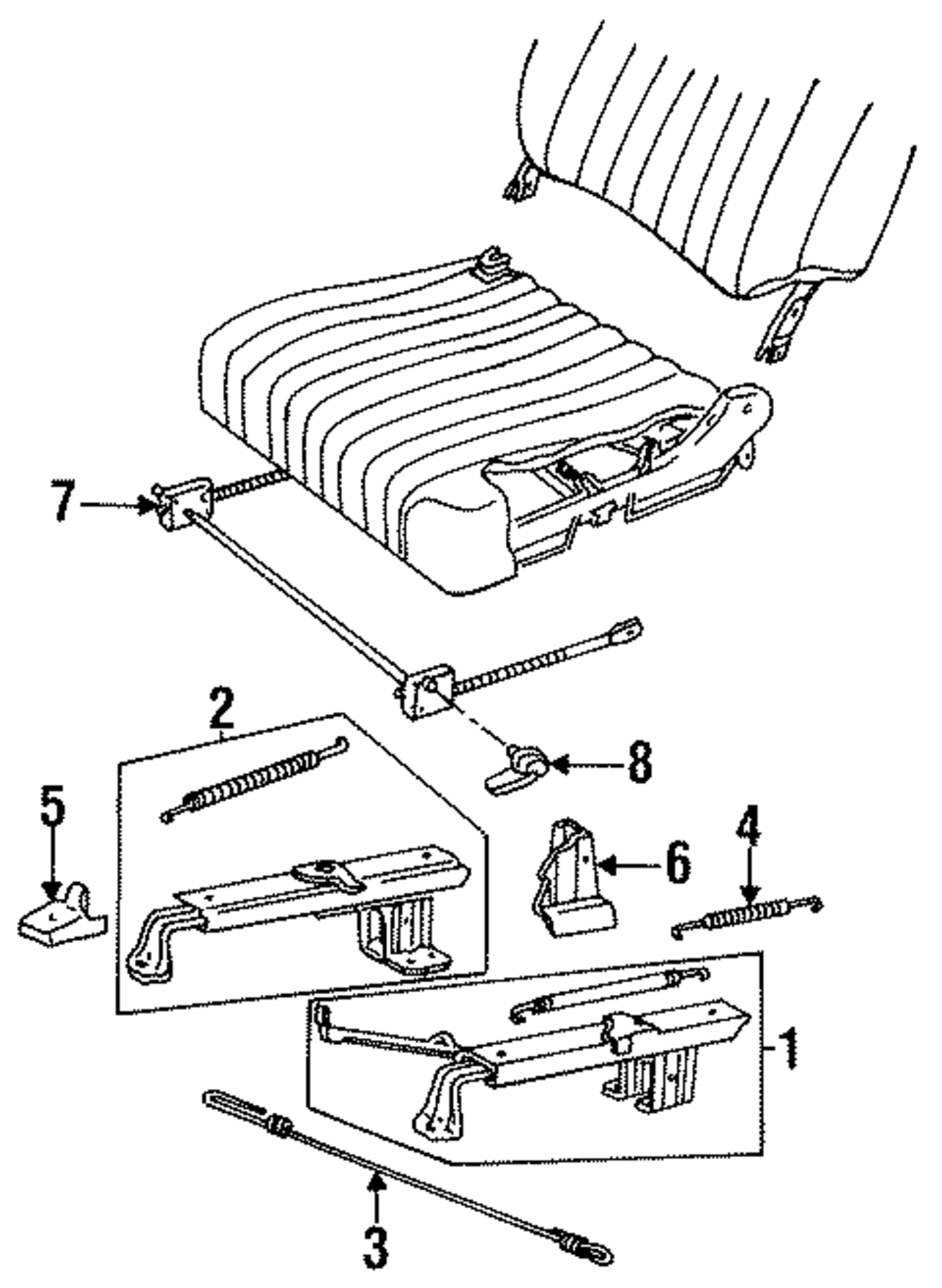 7
2
8
5
6
4
1
3