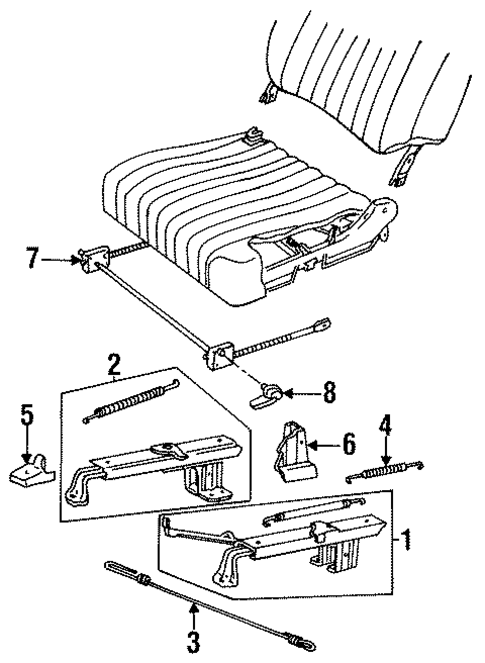 7
2
8
5
6
4
1
3