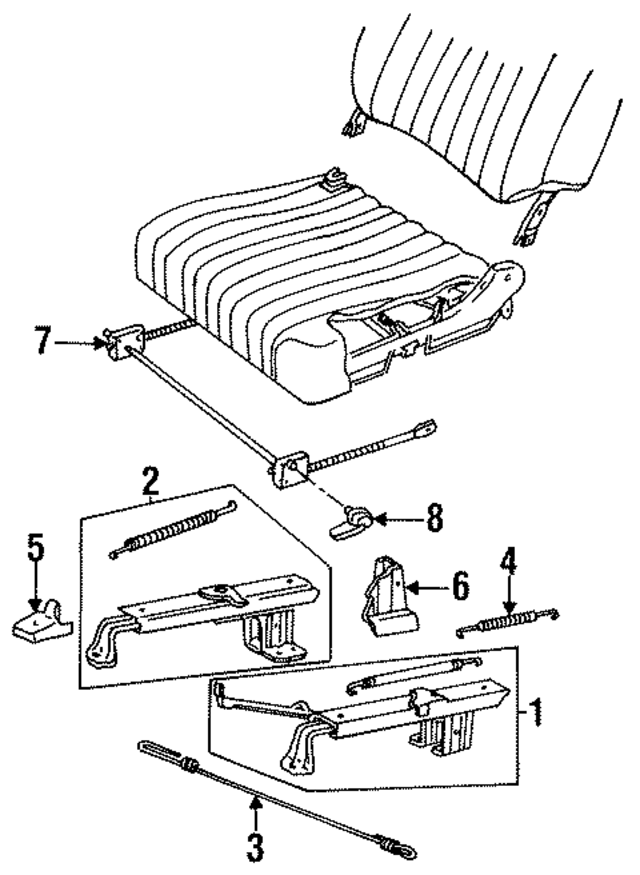 7
2
8
5
6
4
1
3