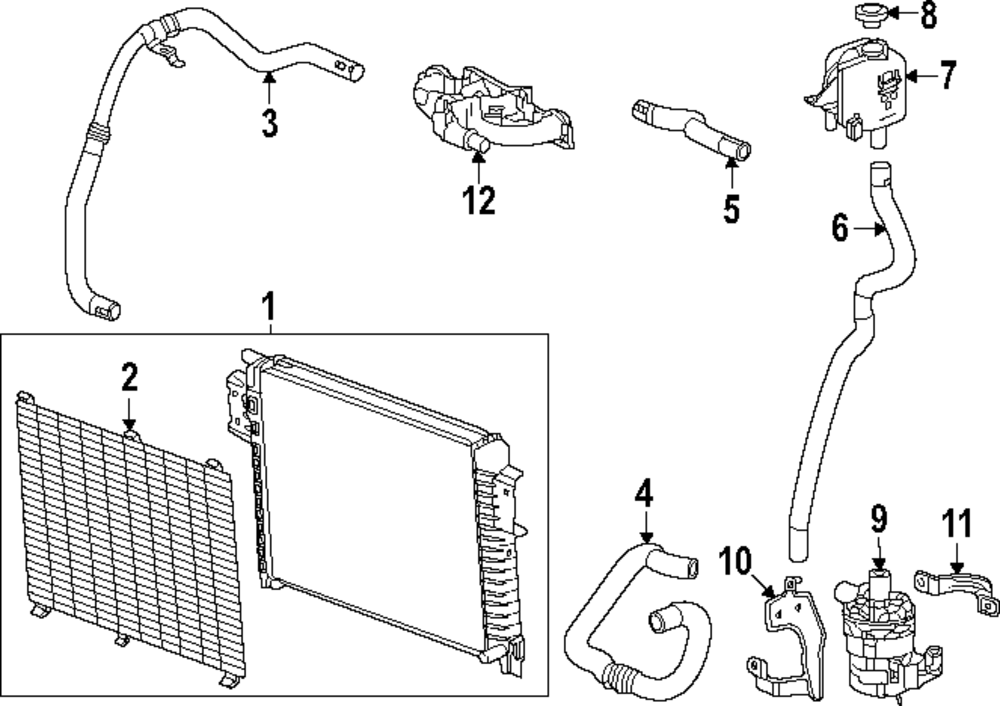 8
7
3
12
5
6
1
2
4
10
9
11