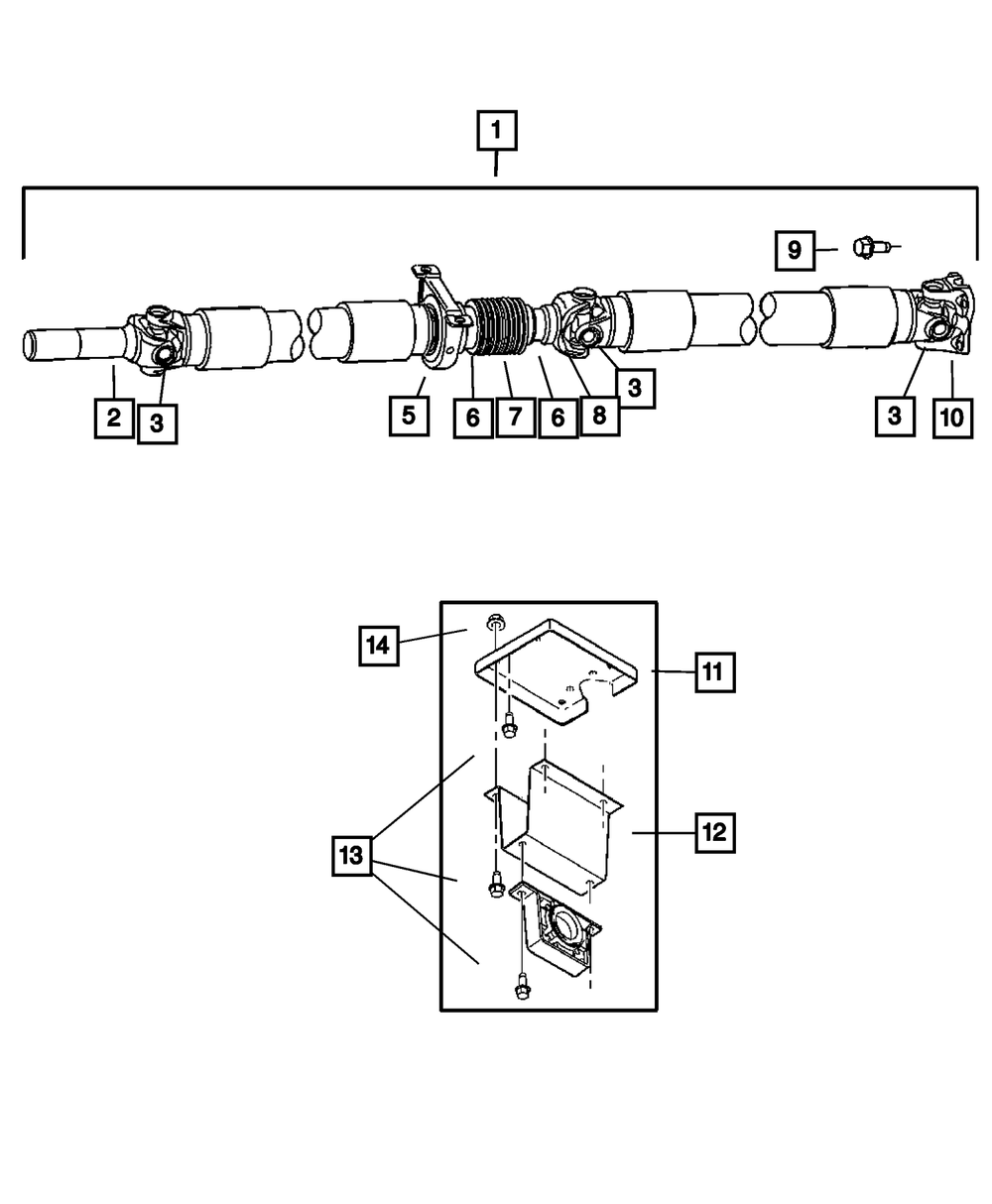 1

9

2 3 5 6 7 6 8 3 3 10

14

11

12

13