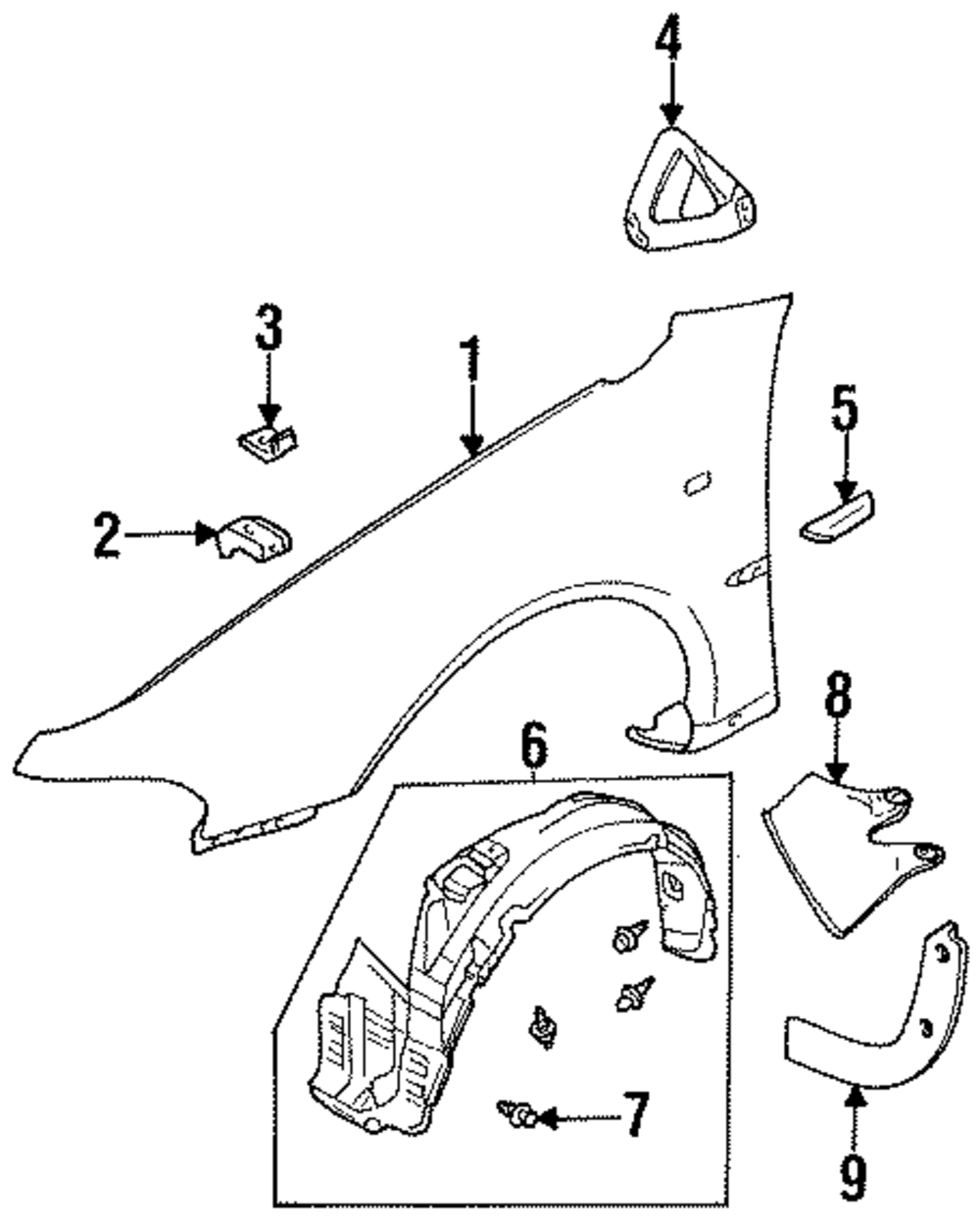 4

3

1

5

2

8

6

7

9