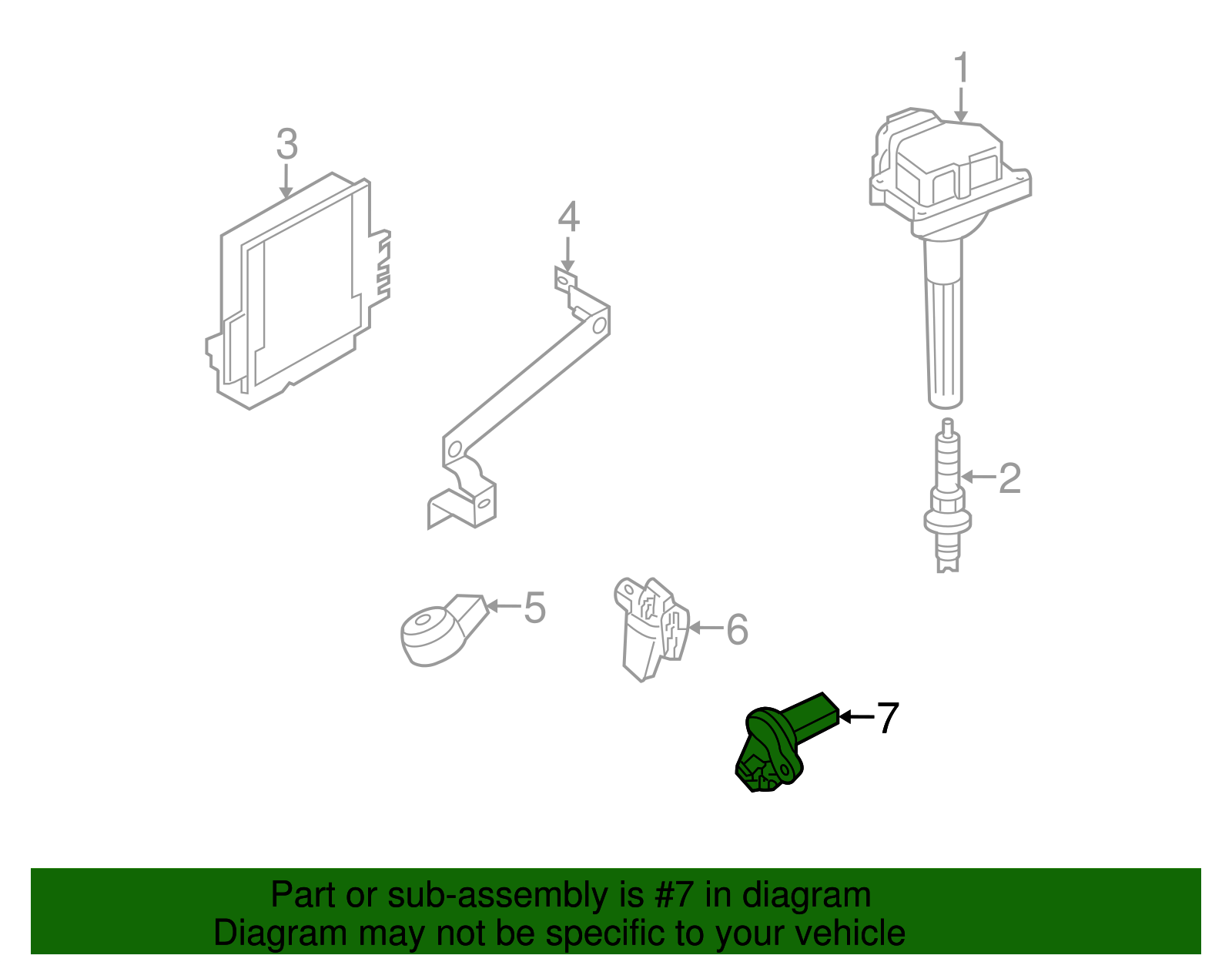 1
3
4
2
5
6
7

Part or sub-assembly is #7 in diagram
Diagram may not be specific to your vehicle