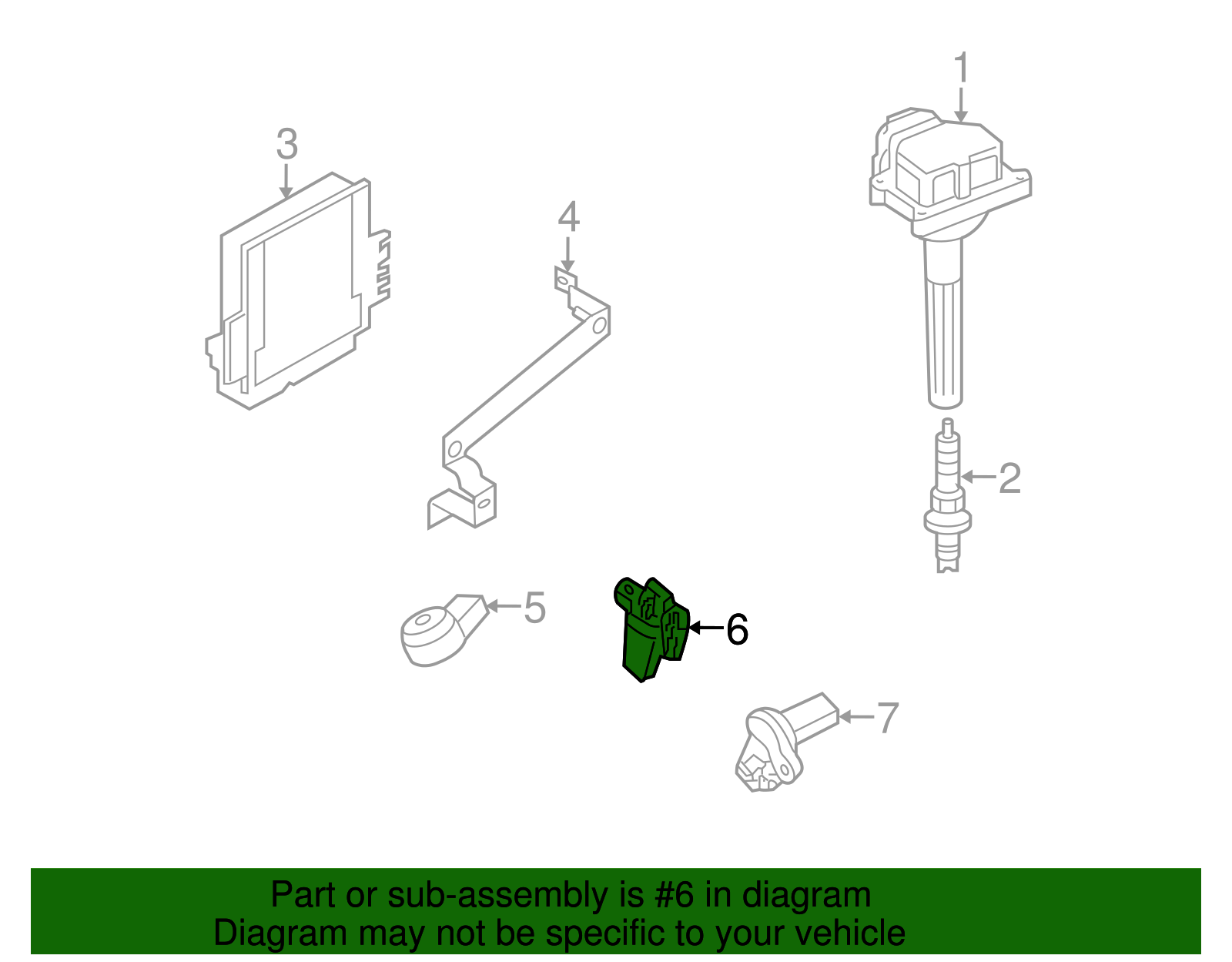 1
3
4
2
5
6
7

Part or sub-assembly is #6 in diagram
Diagram may not be specific to your vehicle