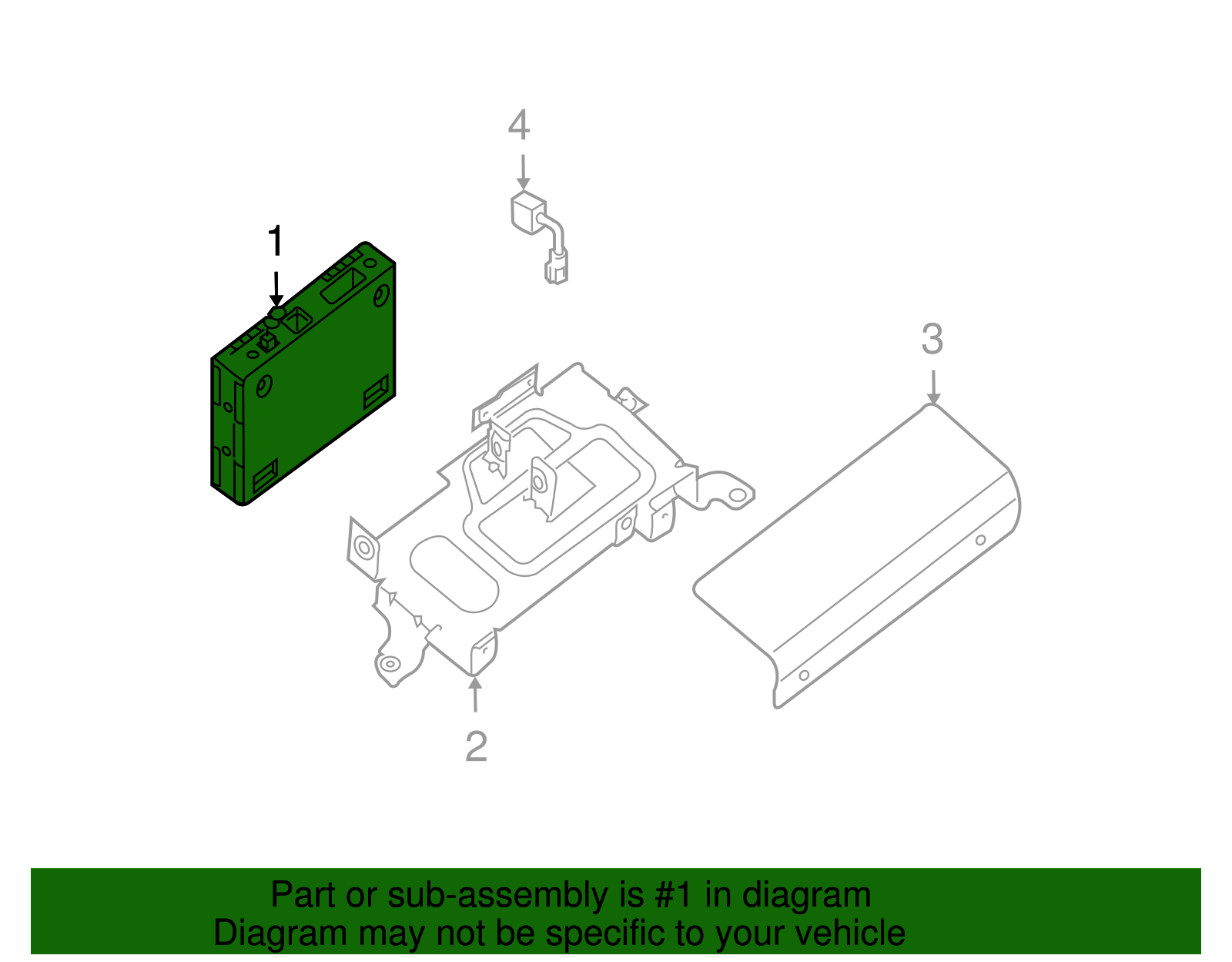 4

1

3

2

Part or sub-assembly is #1 in diagram
Diagram may not be specific to your vehicle