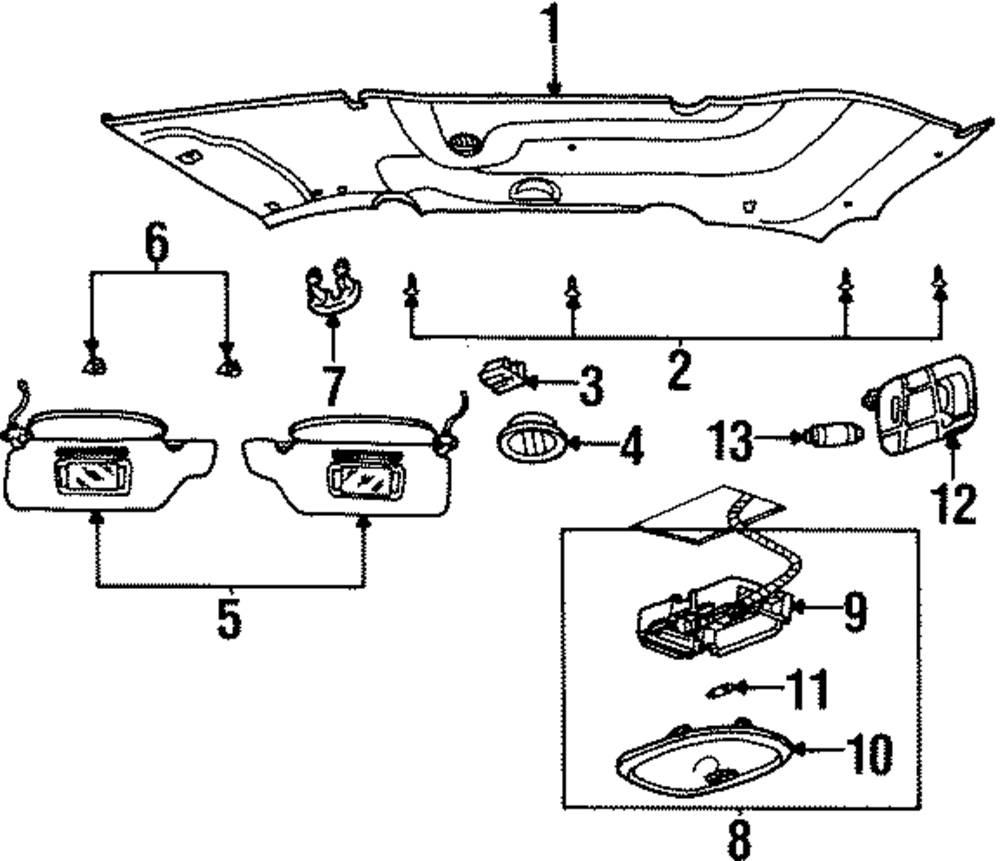 1
6
7
2
3
4
13
12
5
9
11
10
8