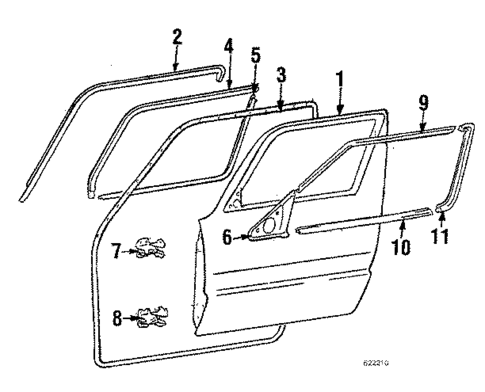 2
4
5
3
1
9
6
7
10
11
8
622210