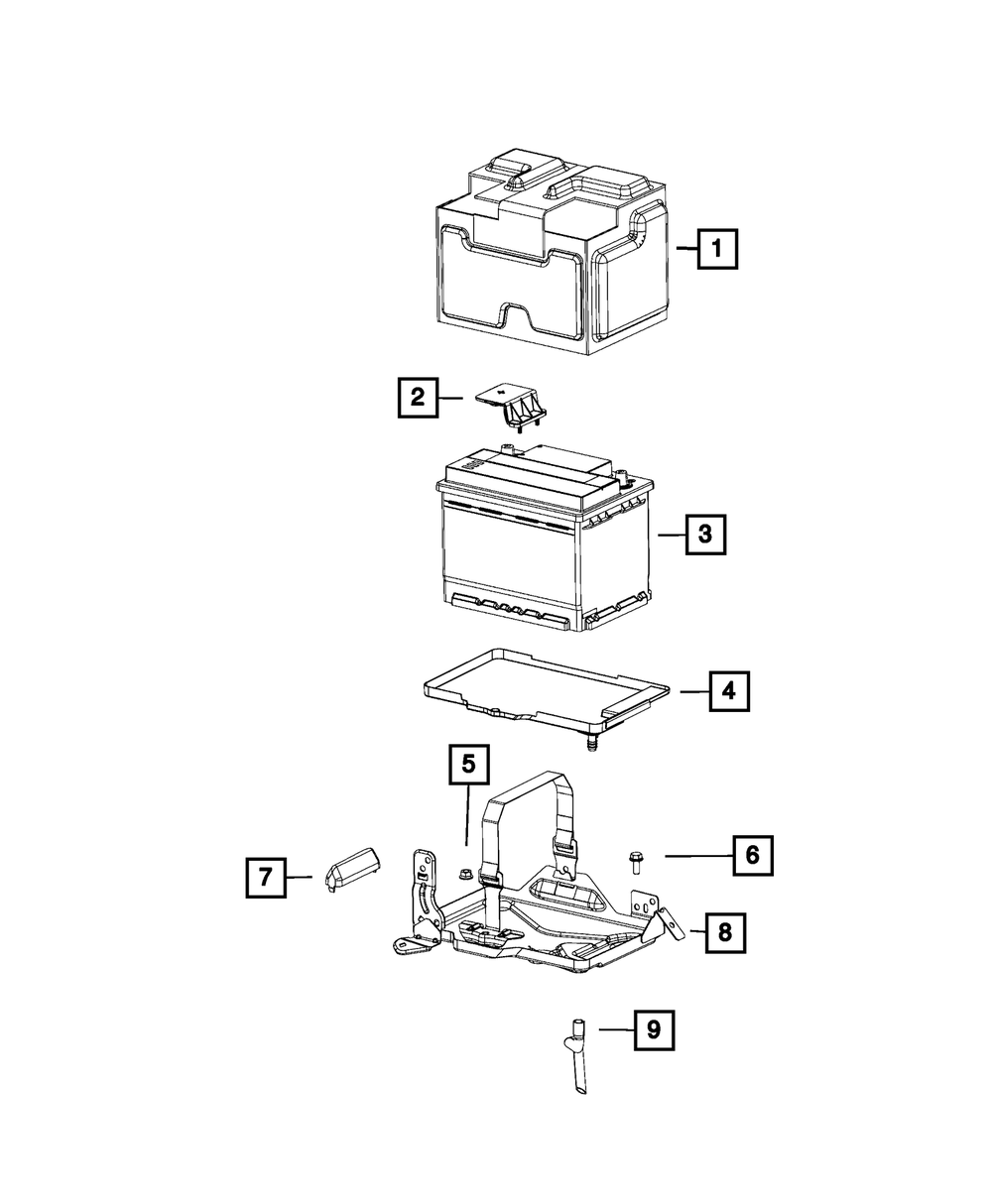 1
2
3
4
5
6
7
8
9