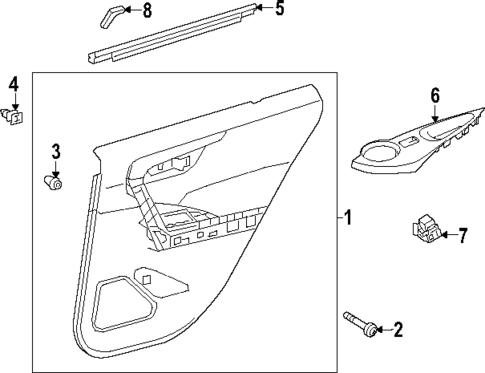 8
5
4
6
3
1
7
2