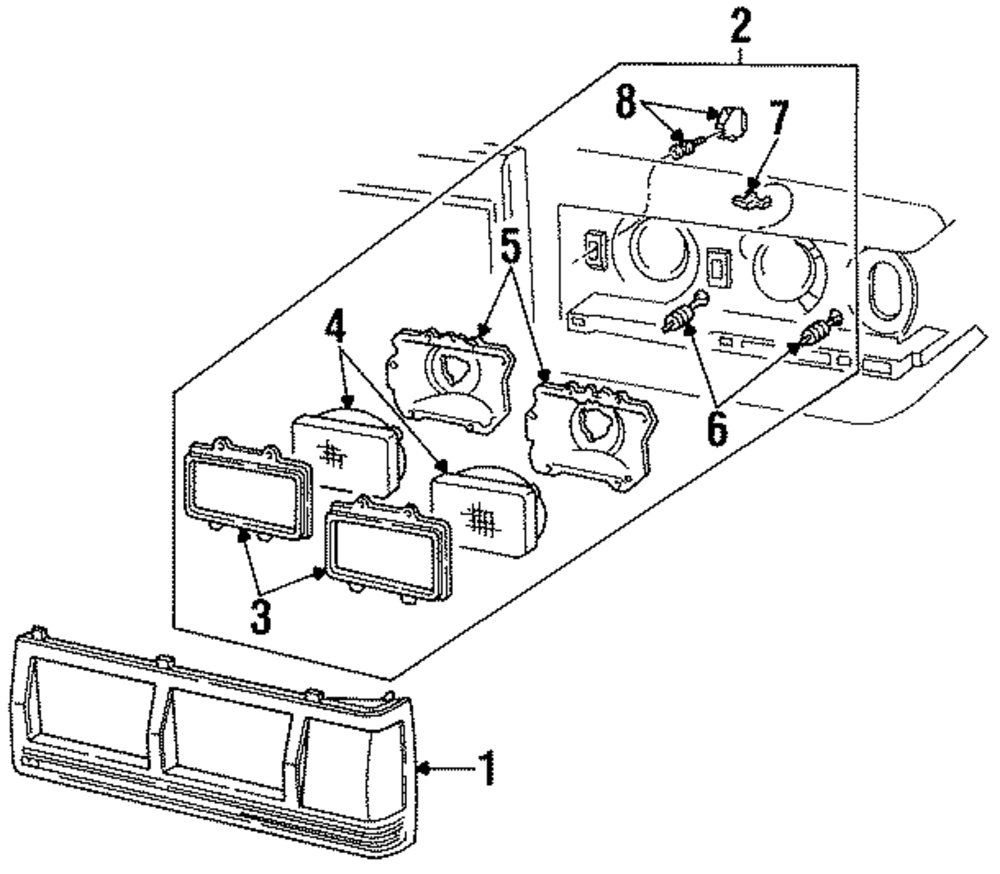 2
8
7
5
4
6
3
1