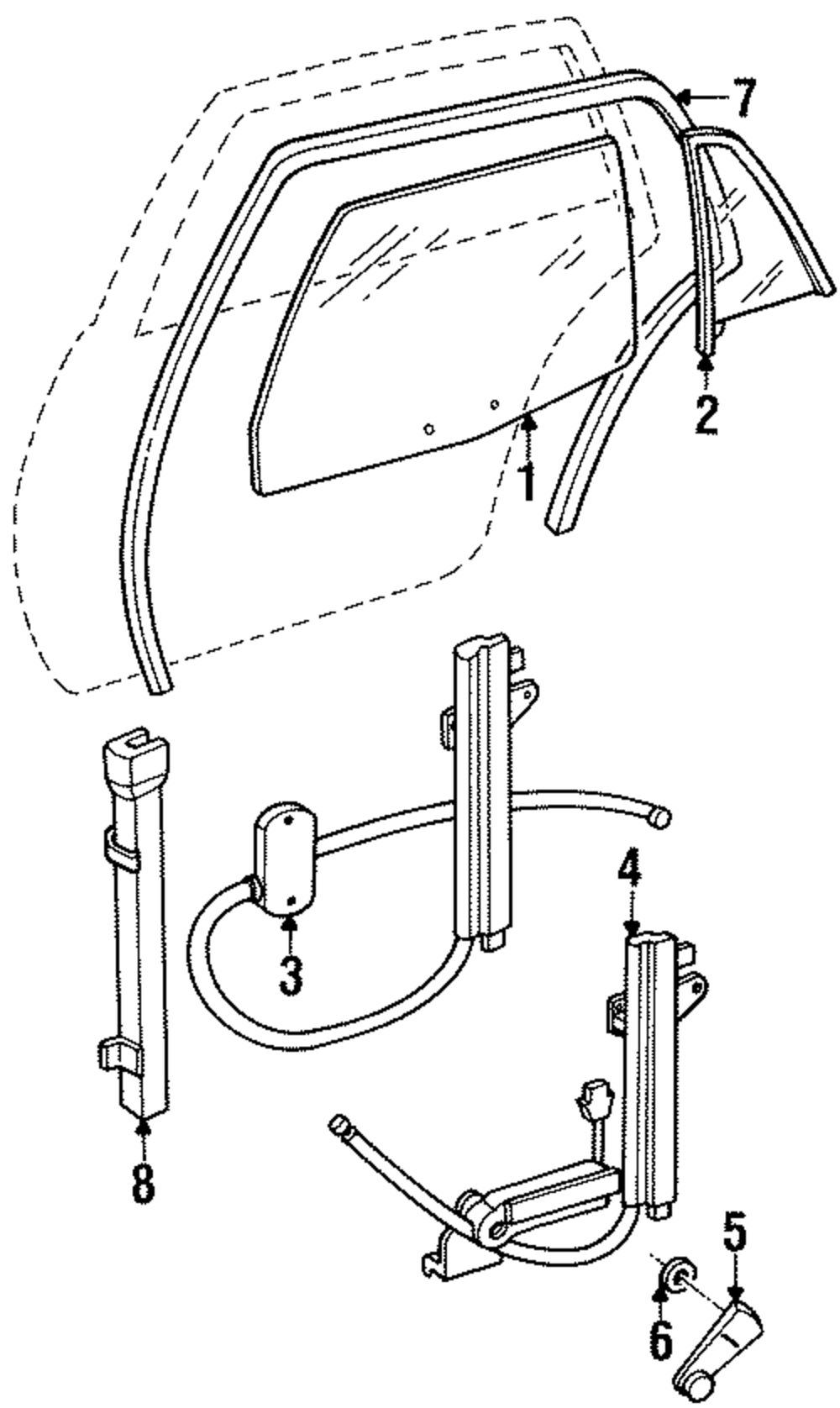 7
2
1
4
3
8
5
6