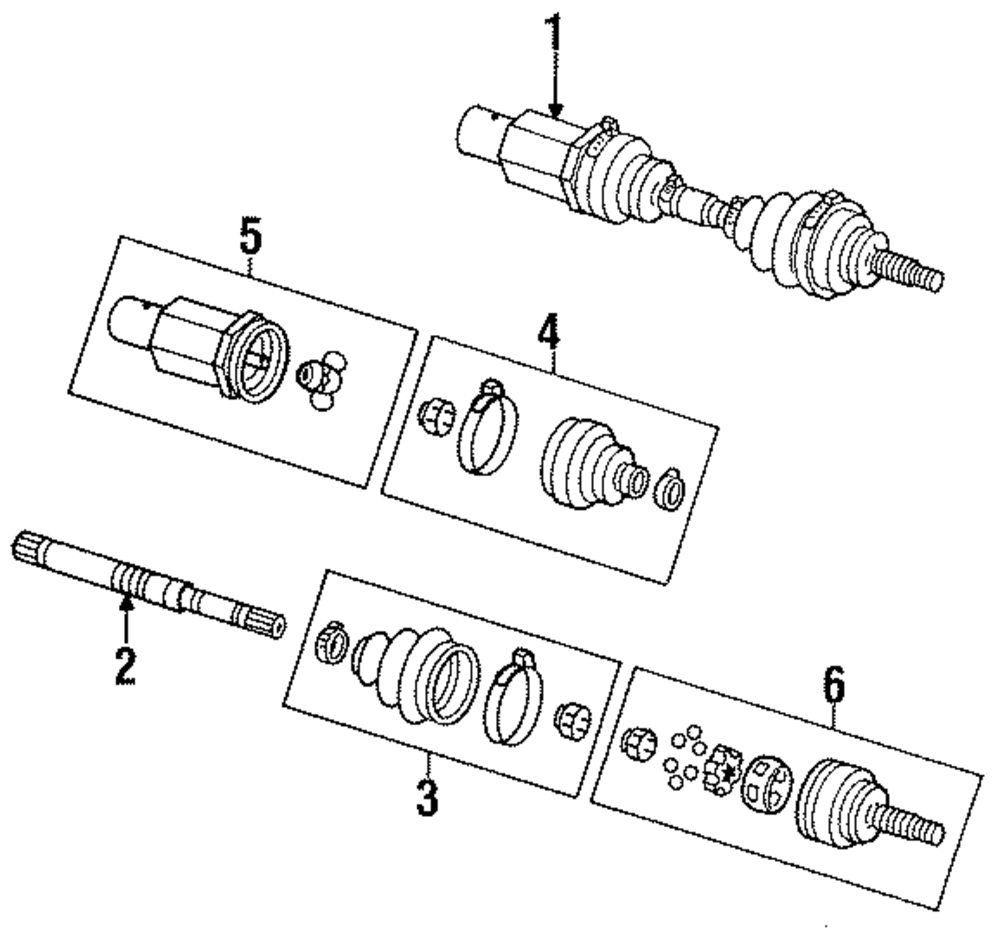 1
5
4
2
3
6