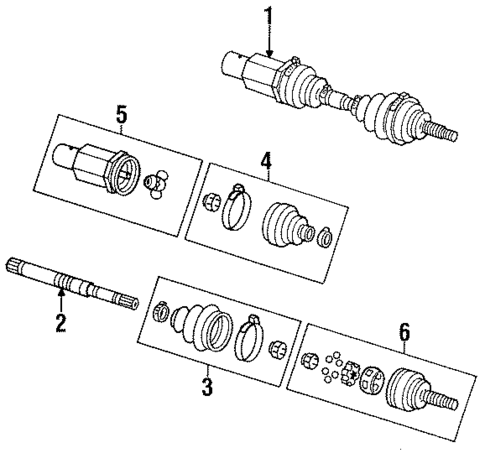 1
5
4
2
3
6