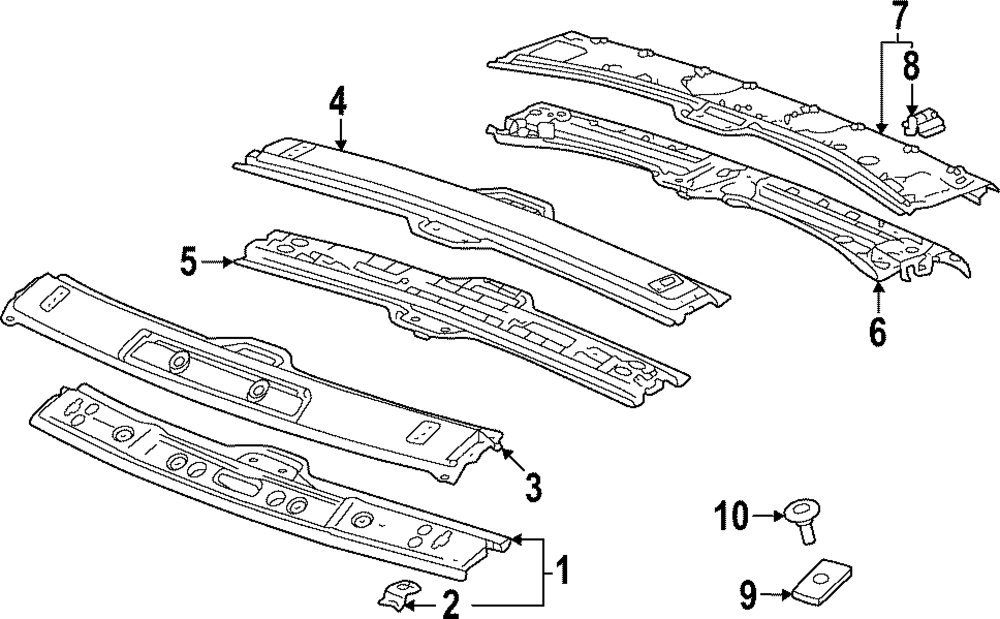 7
8
4
5
6
3
10
1
2
9