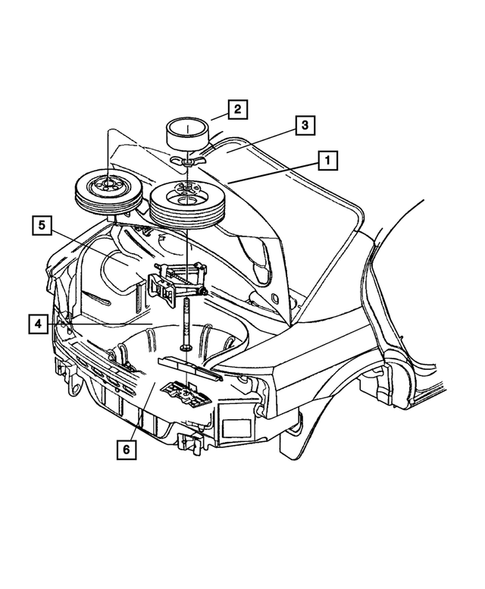 2
3
1
5
4
6