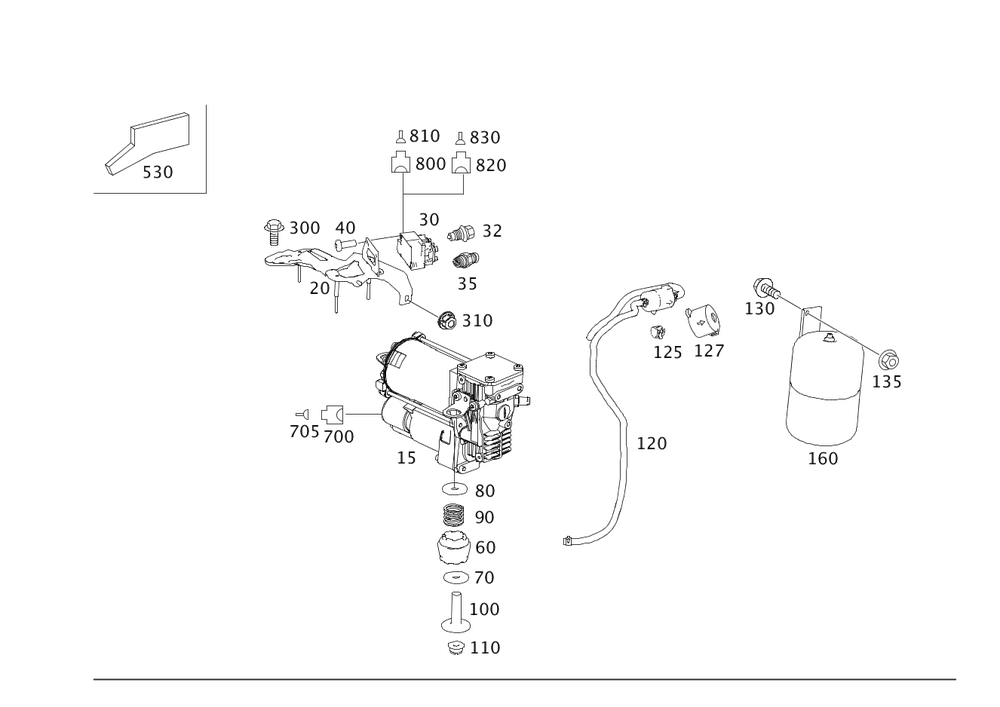 530

810
830
800
820

300
40
30
32
20
35
310

130
125
127
135

705
700
15

120
160

80
90
60
70
100
110