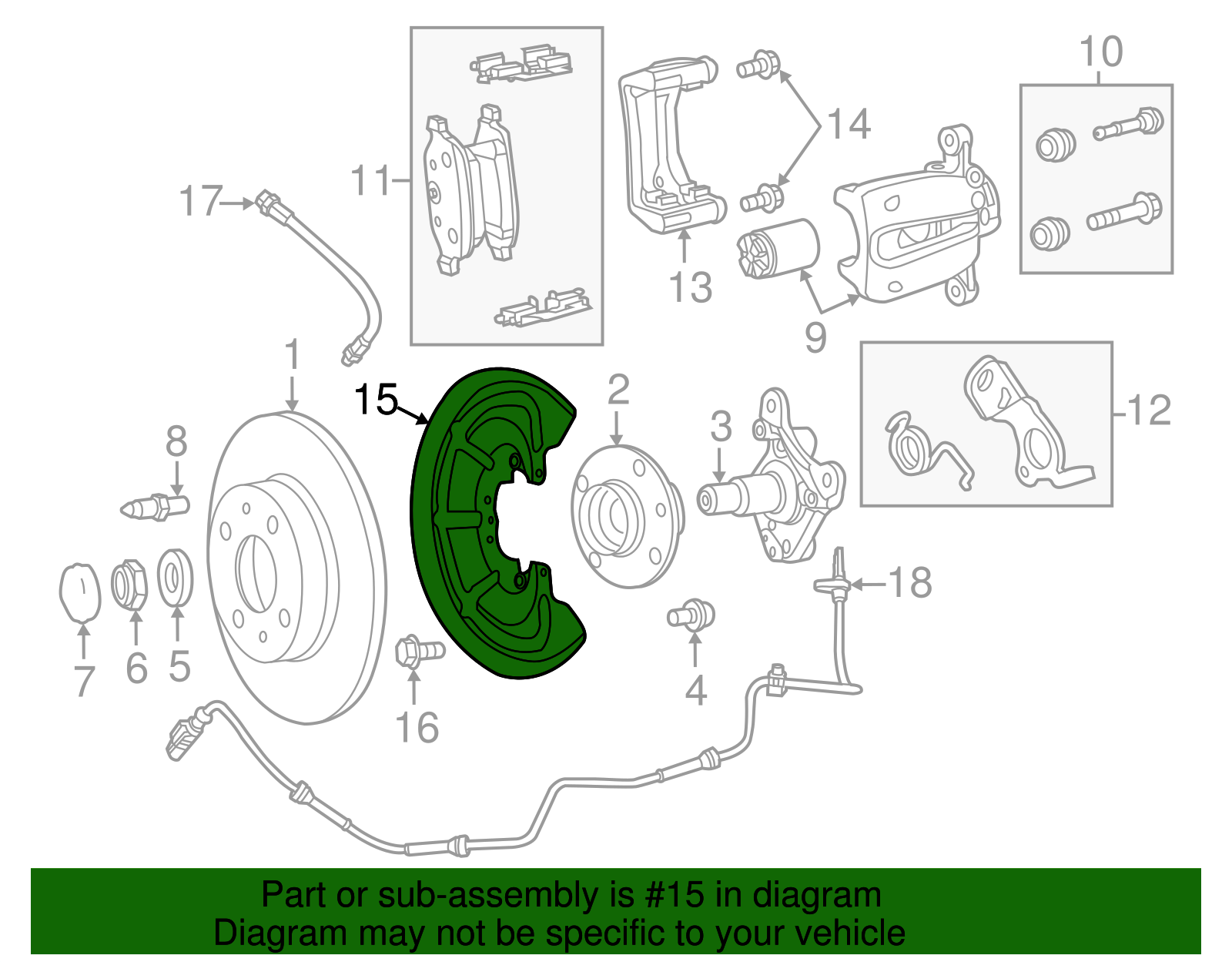 10
14
11
17
13
9
1
15
2
3
12
8
18
7
6
5
16
4

Part or sub-assembly is #15 in diagram
Diagram may not be specific to your vehicle