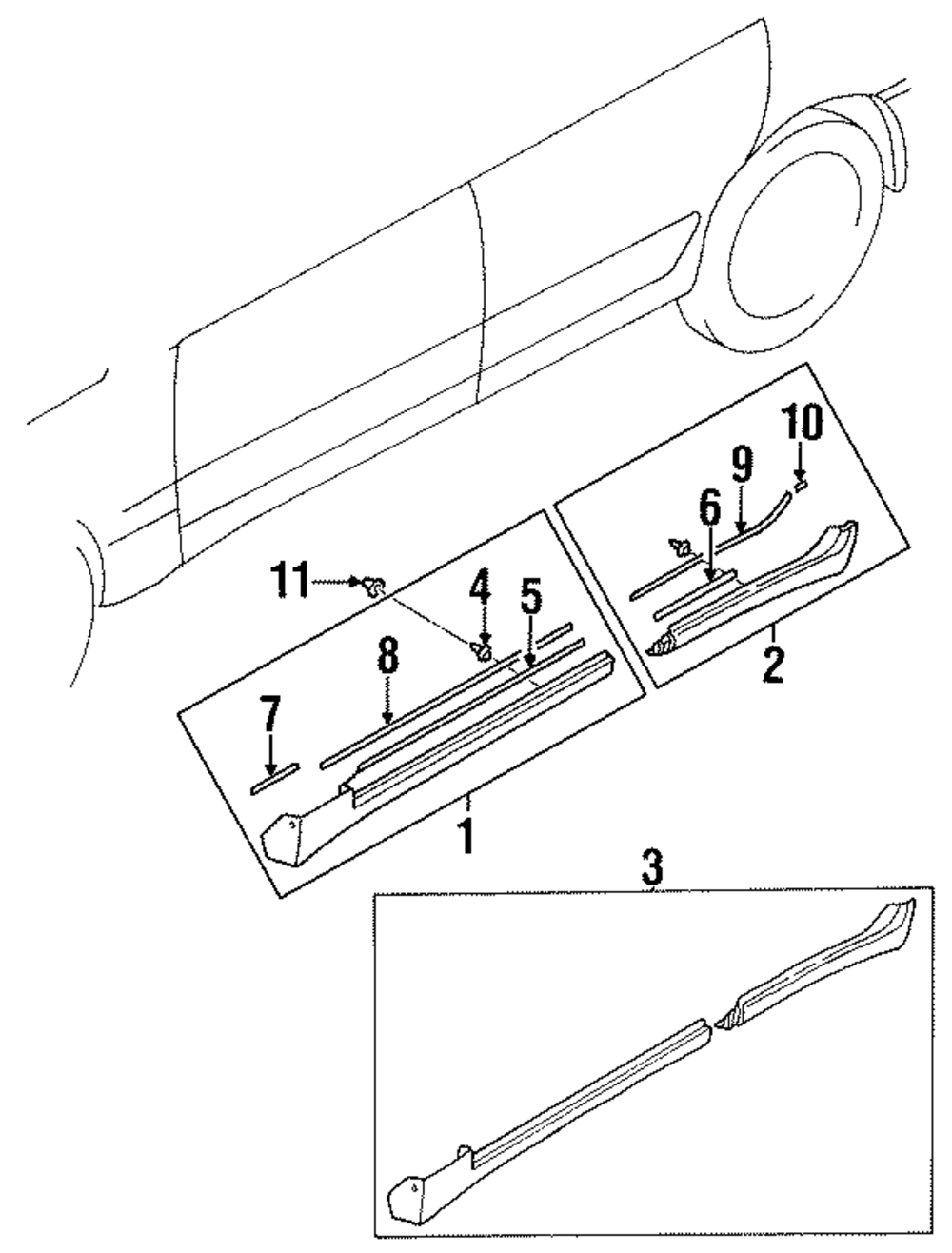 10
9
6
11
4
5
8
7
2
1
3