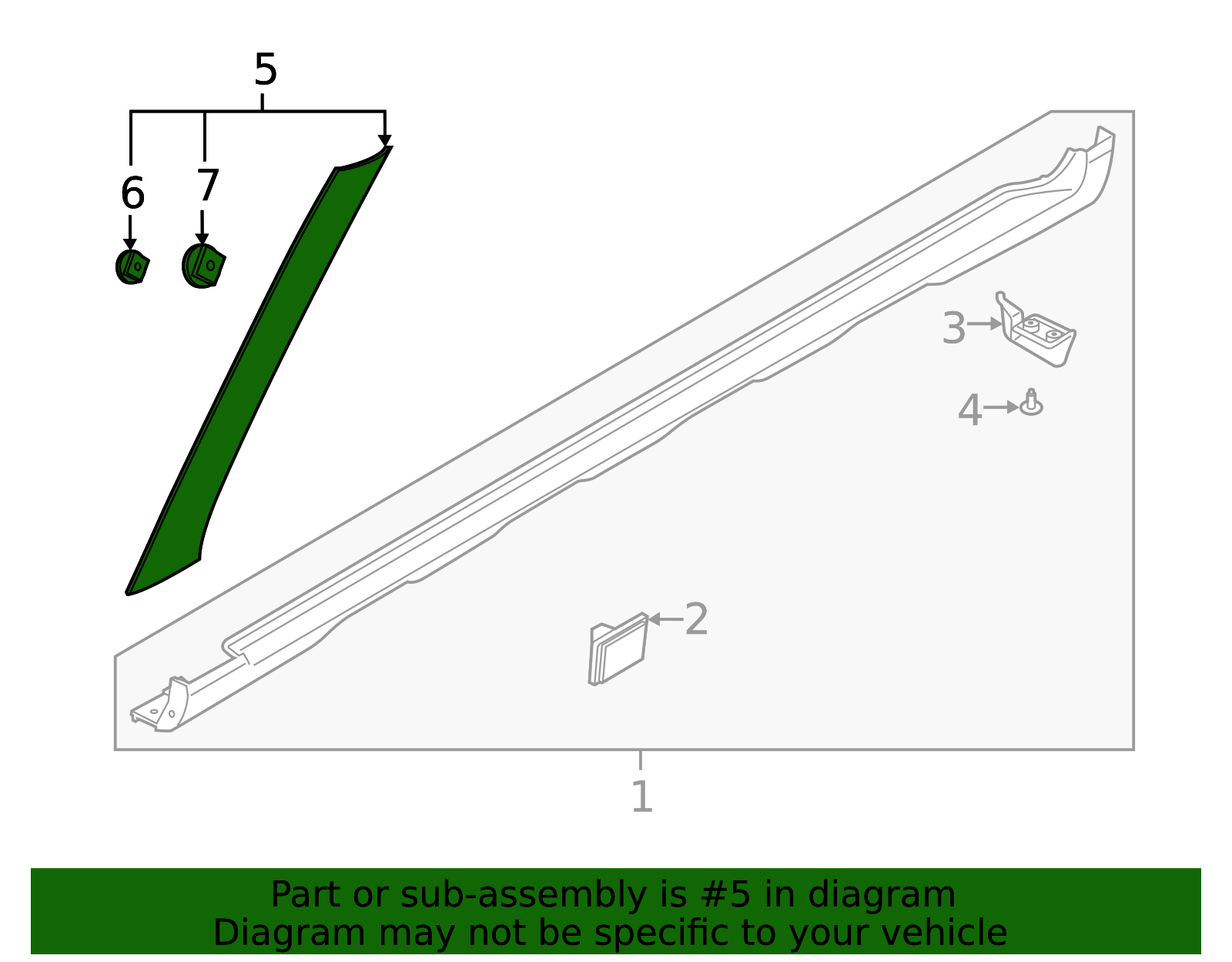 5

6

7

3

4

2

1

Part or sub-assembly is #5 in diagram
Diagram may not be specific to your vehicle