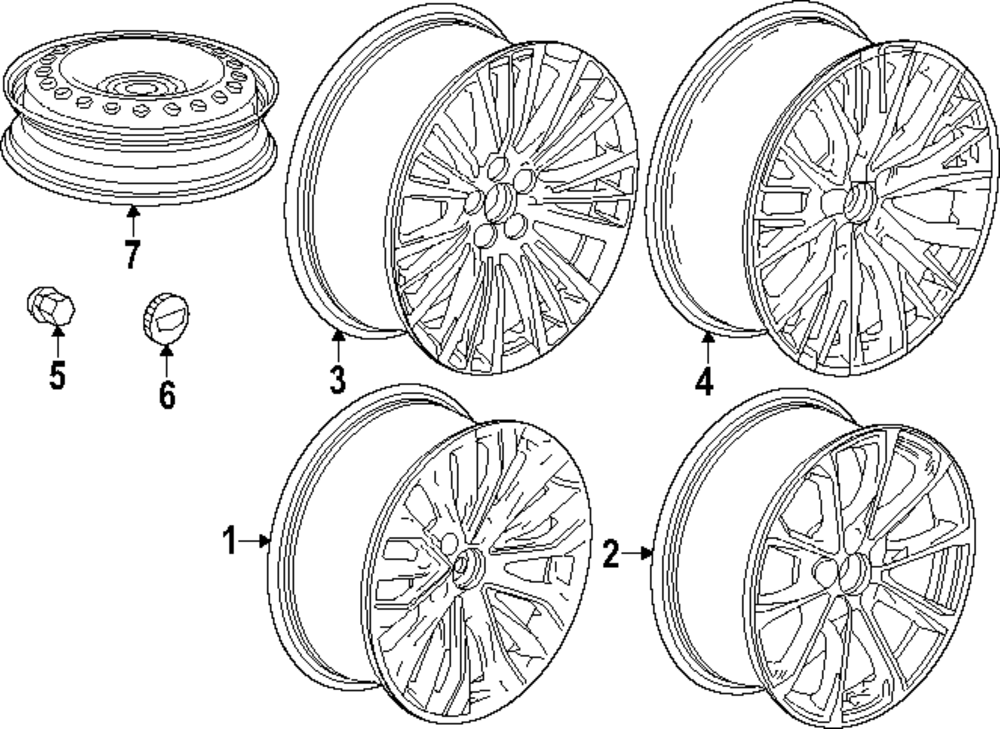 7
5
6
3
4
1
2