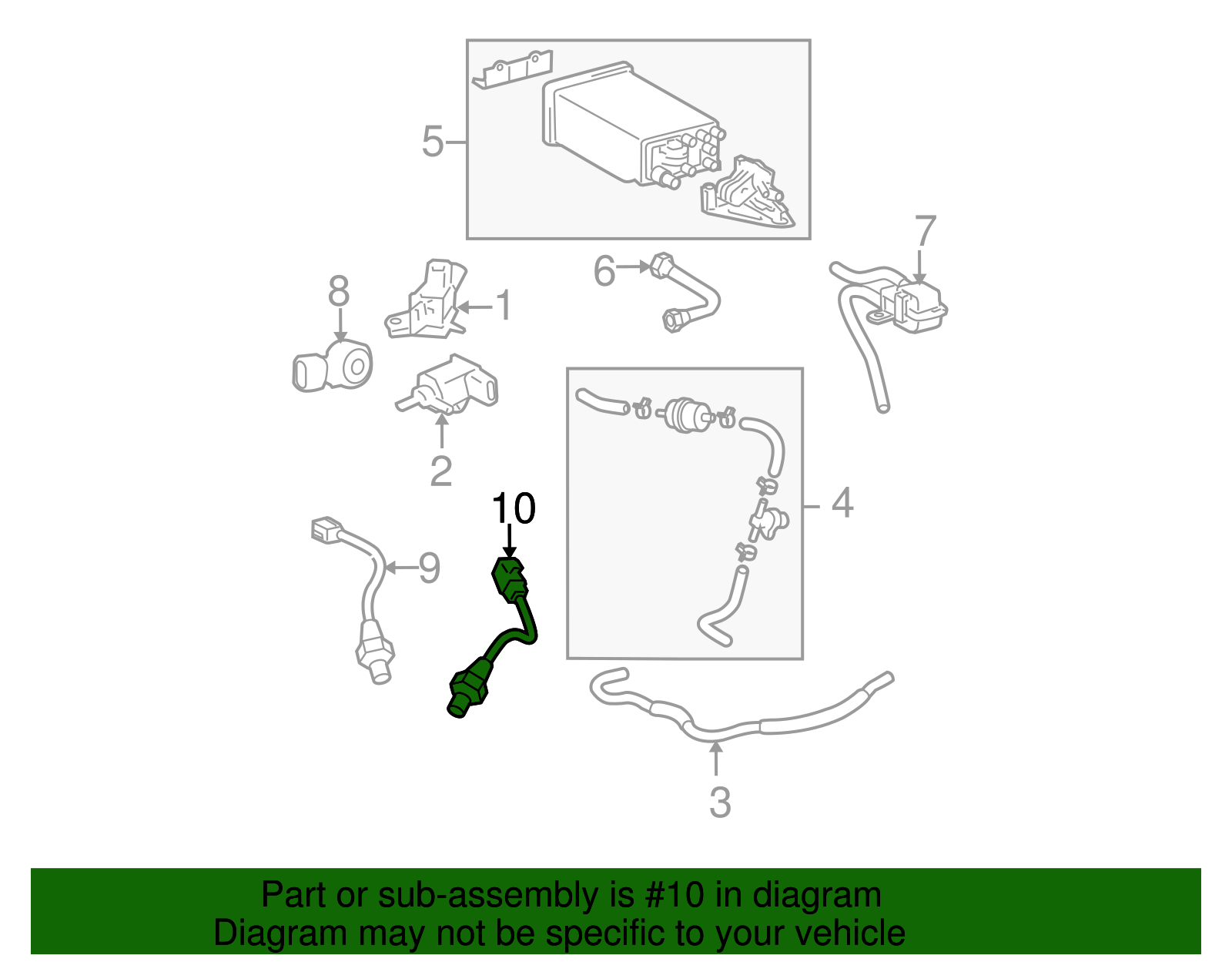 5
7
6
8
1
2
4
10
9
3

Part or sub-assembly is #10 in diagram
Diagram may not be specific to your vehicle