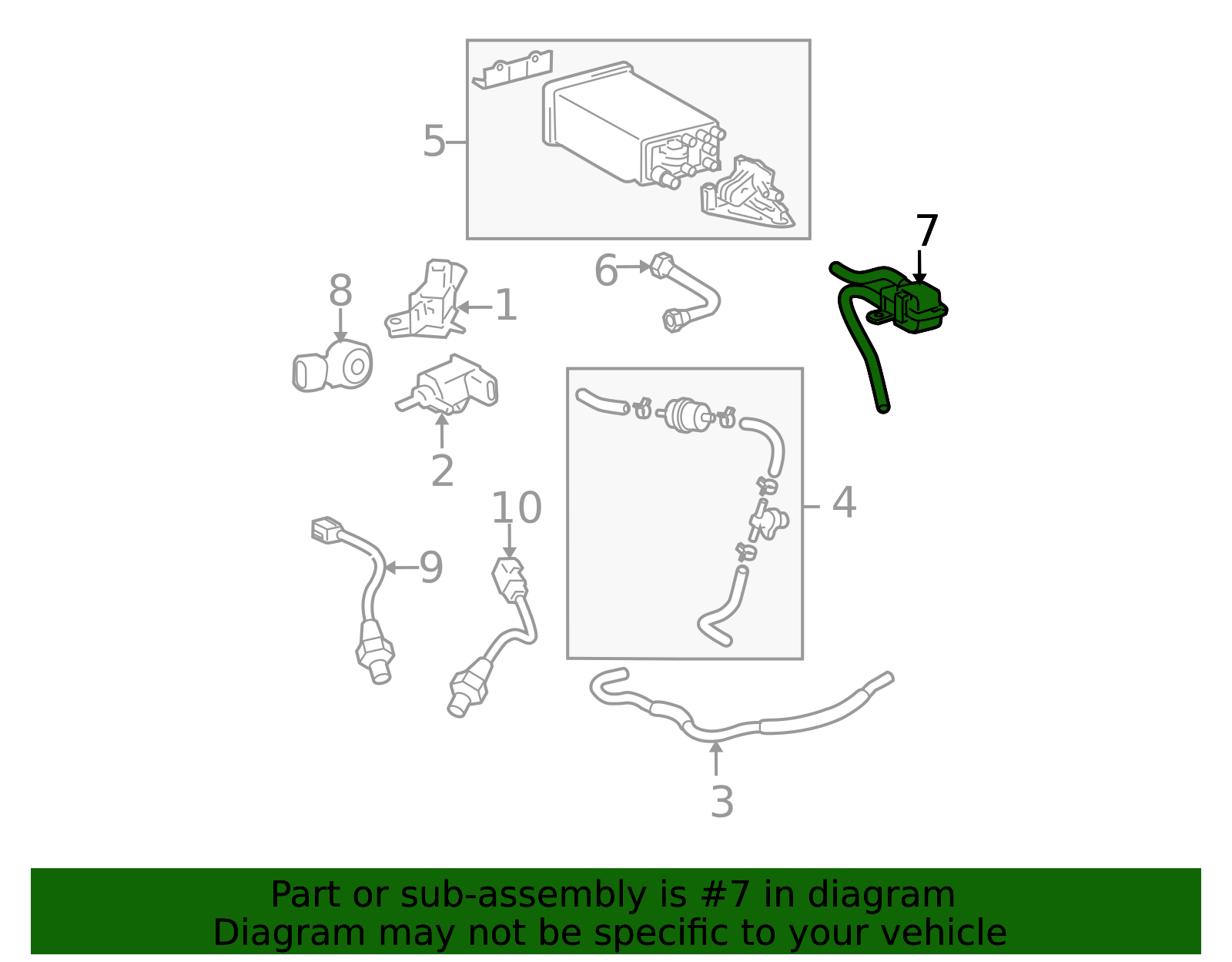 5
7
6
8
1
2
4
10
9
3
Part or sub-assembly is #7 in diagram
Diagram may not be specific to your vehicle