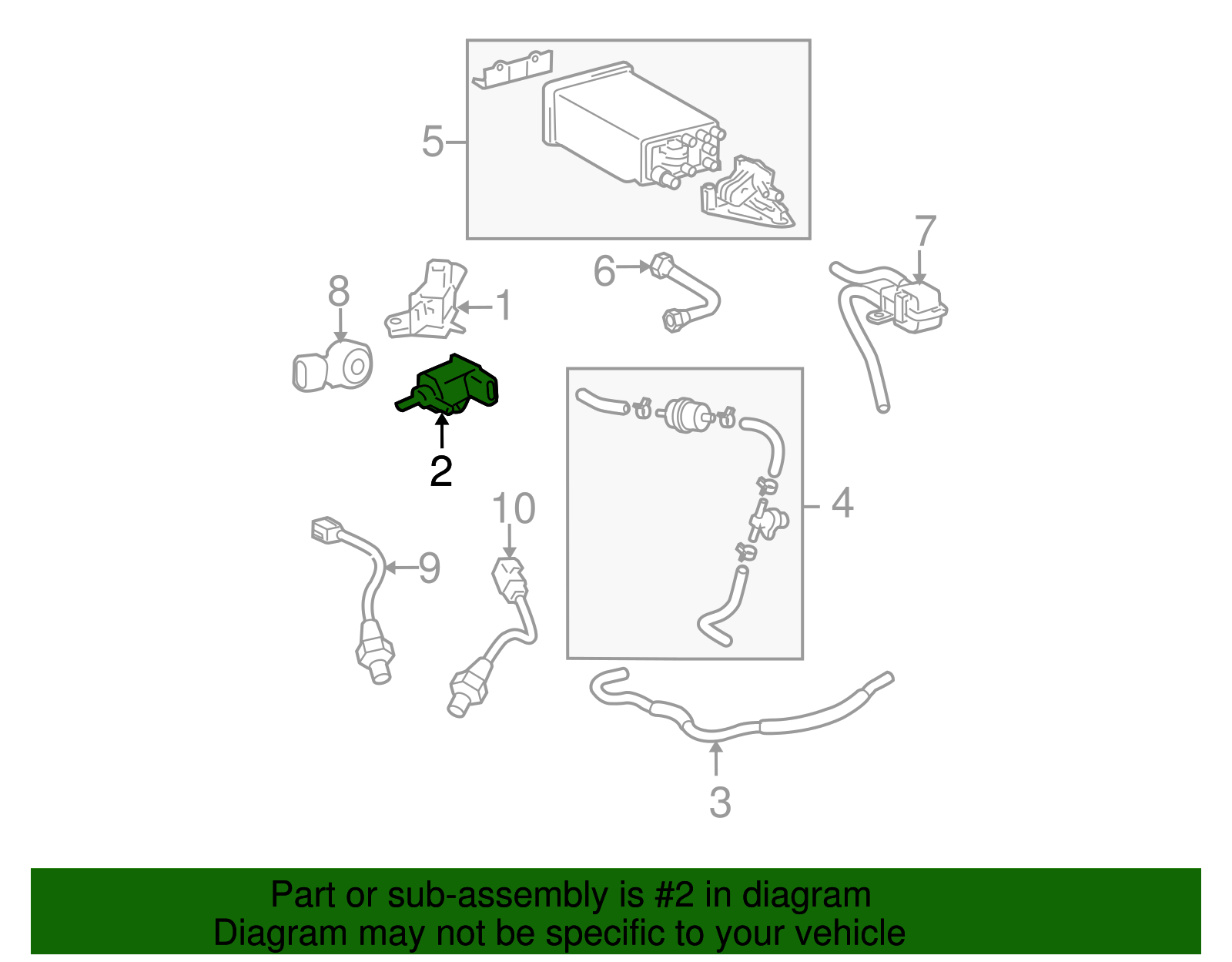 5
7
6
8
1
2
4
10
9
3

Part or sub-assembly is #2 in diagram
Diagram may not be specific to your vehicle