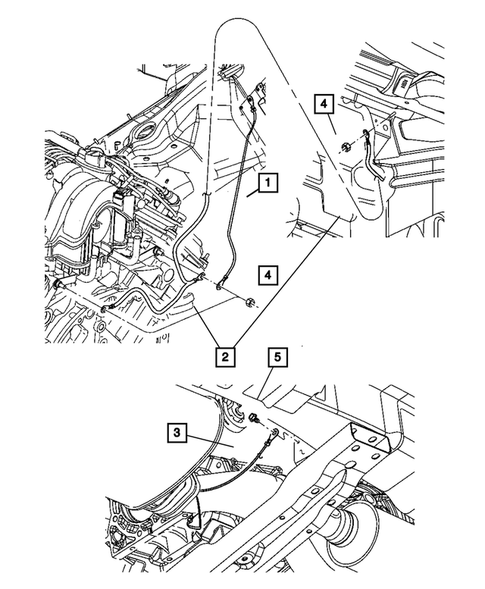 4
1
4
2
5
3