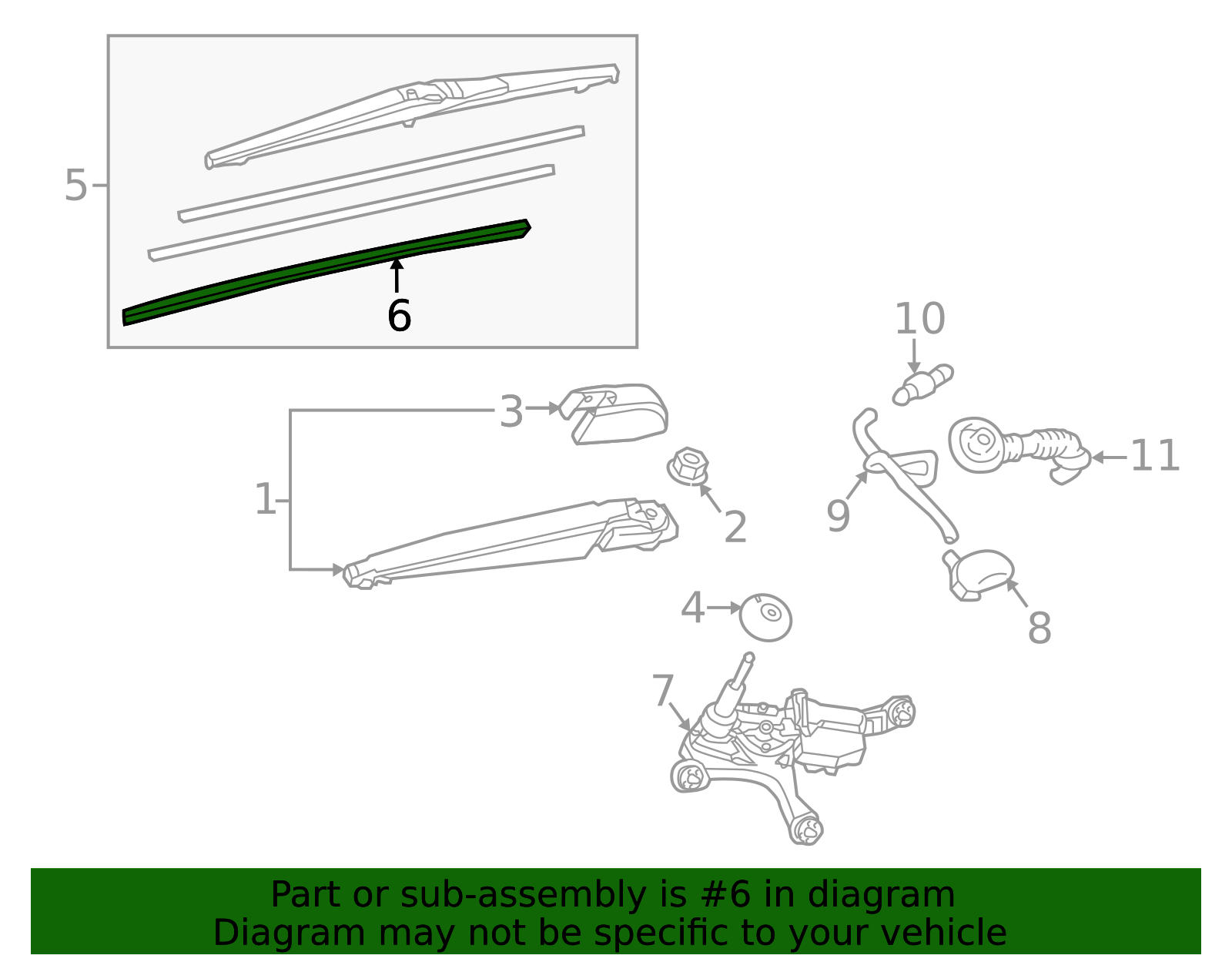 5
6
10
3
11
1
2
9
4
8
7

Part or sub-assembly is #6 in diagram
Diagram may not be specific to your vehicle