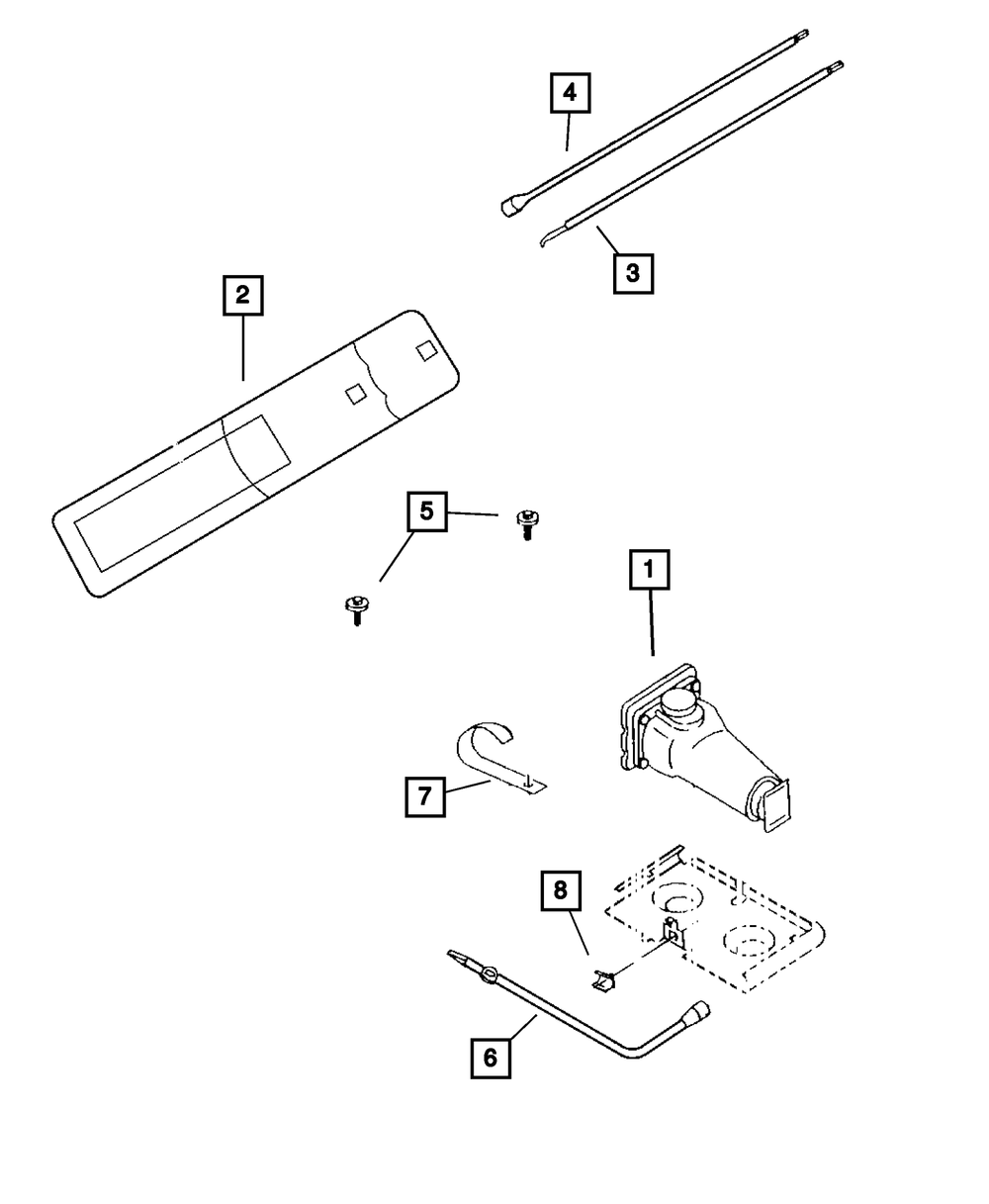 4
3
2
5
1
7
8
6